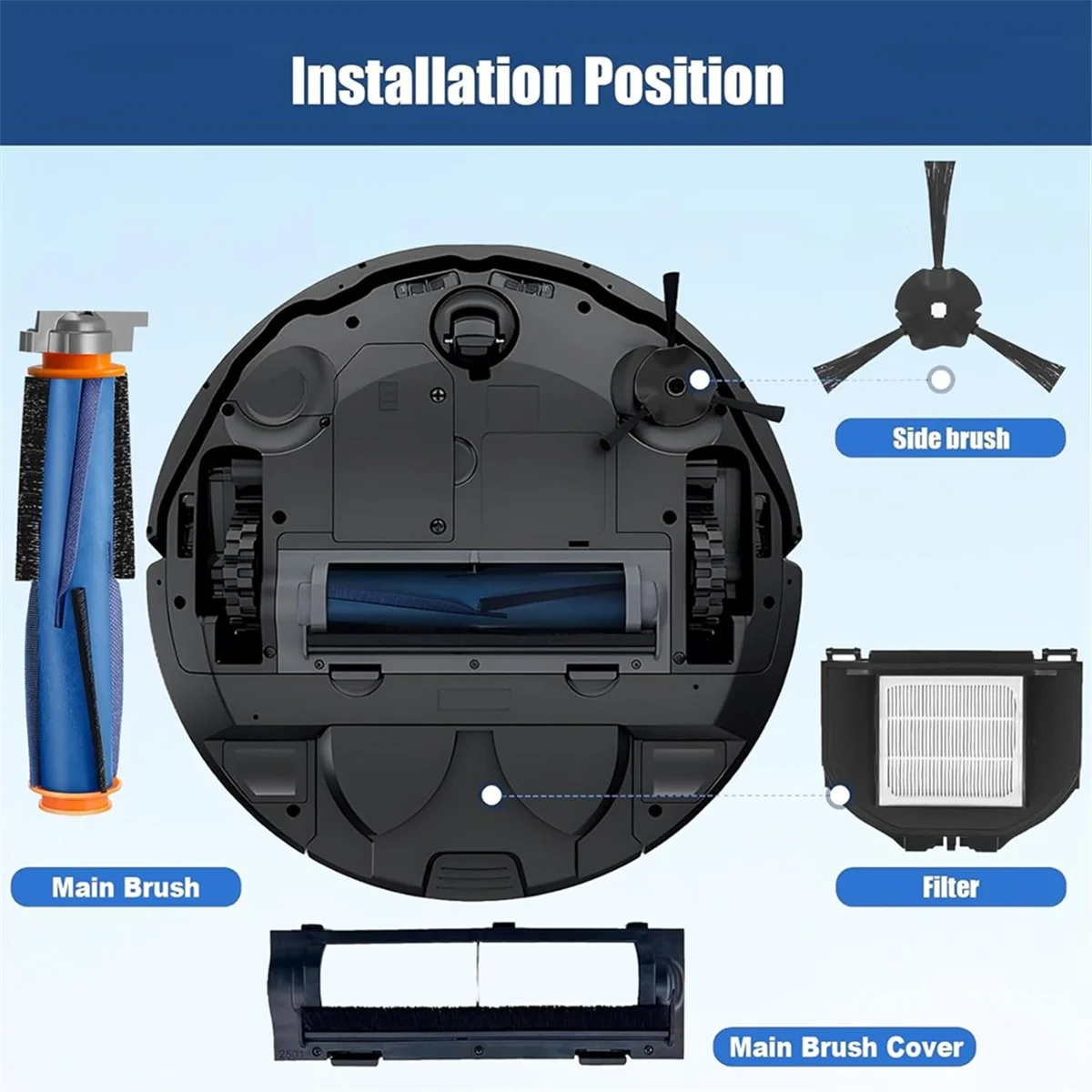 Installation Position

Side brush

Main Brush

Filter

Main Brush Cover