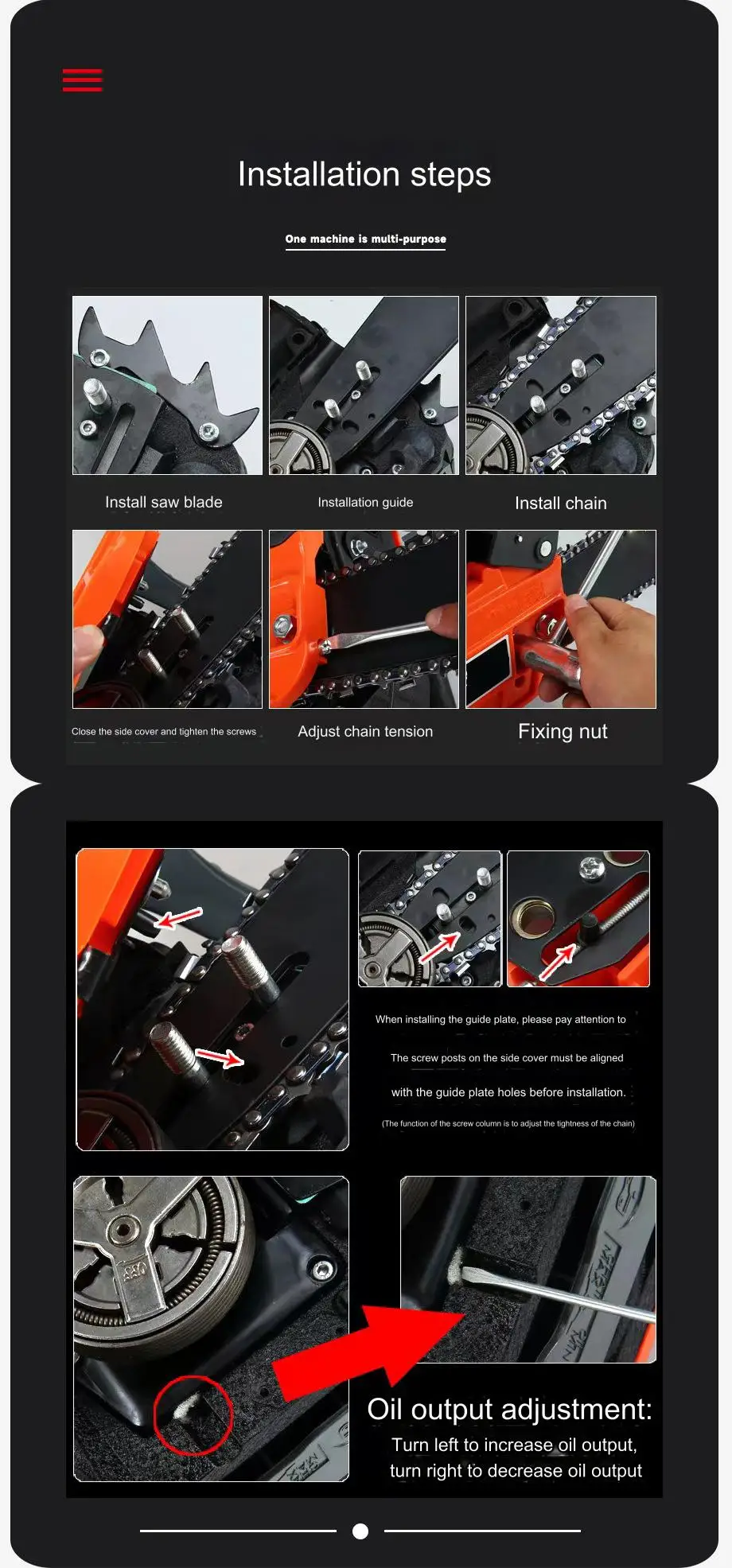 Installation steps

One machine is multi-purpose

Install saw blade

Installation guide

Install chain

Close the side cover and tighten the screws

Adjust chain tension

Fixing nut

When installing the guide plate, please pay attention to

The screw posts on the side cover must be aligned

with the guide plate holes before installation.

(The function of the screw column is to adjust the tightness of the chain)

Oil output adjustment:
Turn left to increase oil output,
turn right to decrease oil output