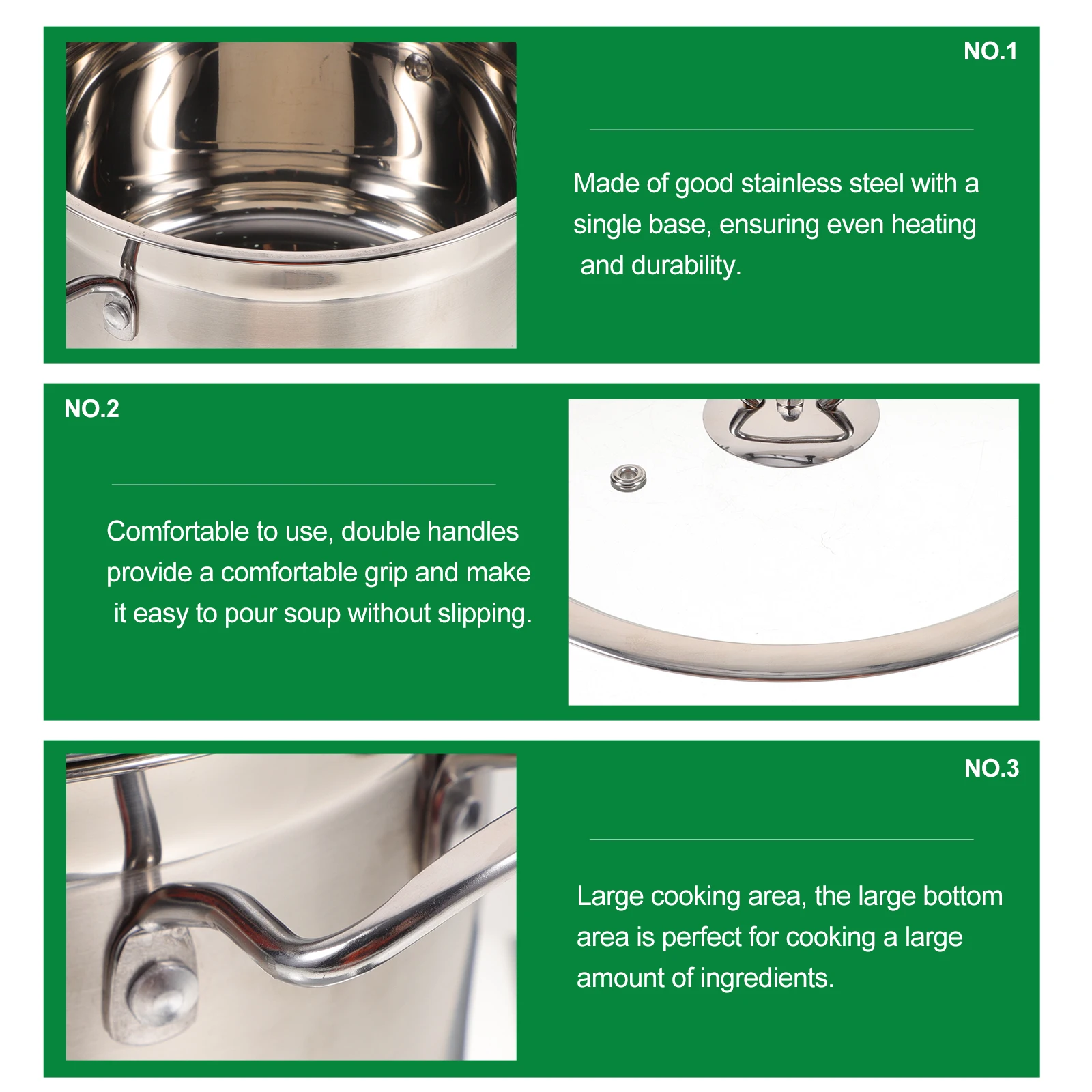 NO.1

Made of good stainless steel with a single base, ensuring even heating and durability.

NO.2

Comfortable to use, double handles provide a comfortable grip and make it easy to pour soup without slipping.

NO.3

Large cooking area, the large bottom area is perfect for cooking a large amount of ingredients.