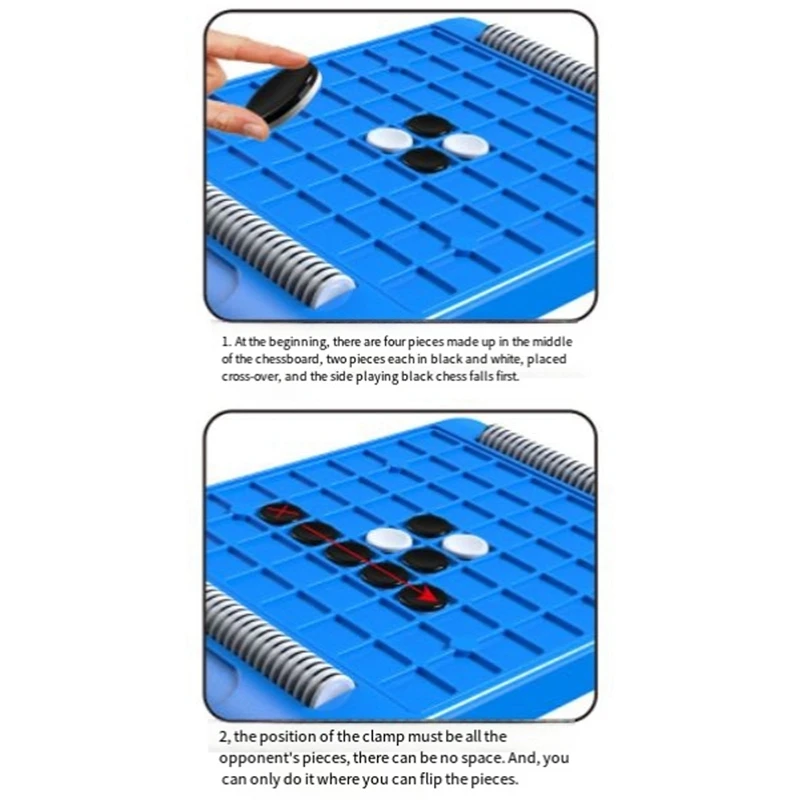 1. At the beginning, there are four pieces made up in the middle of the chessboard, two pieces each in black and white, placed cross-over, and the side playing black chess falls first.

2, the position of the clamp must be all the opponent's pieces, there can be no space. And, you can only do it where you can flip the pieces.