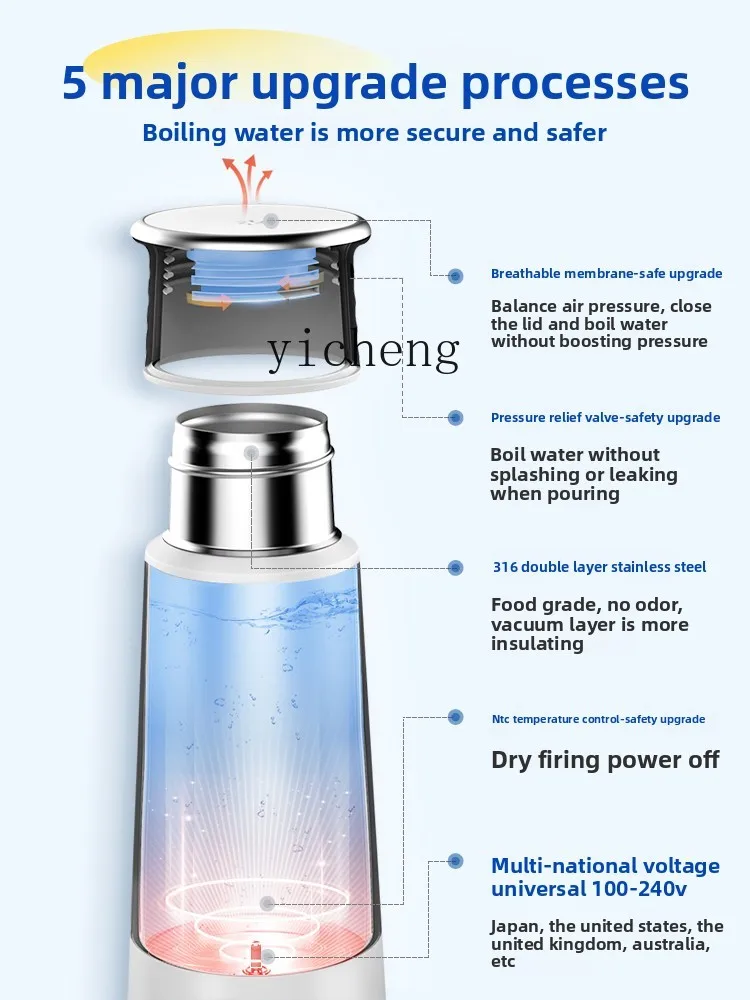 5 major upgrade processes

Boiling water is more secure and safer

yicheng

Breathable membrane-safe upgrade

Balance air pressure, close the lid and boil water without boosting pressure

Pressure relief valve-safety upgrade

Boil water without splashing or leaking when pouring

316 double layer stainless steel

Food grade, no odor, vacuum layer is more insulating

Ntc temperature control-safety upgrade

Dry firing power off

Multi-national voltage universal 100-240v

Japan, the united states, the united kingdom, australia, etc