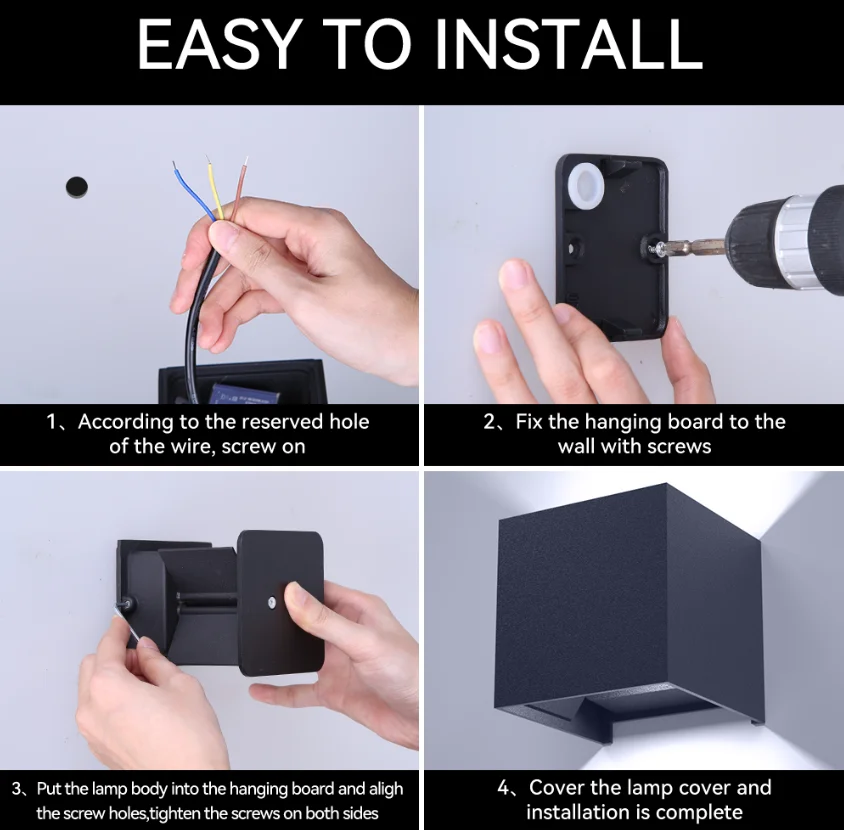 EASY TO INSTALL

1、According to the reserved hole of the wire, screw on

2、Fix the hanging board to the wall with screws

3、Put the lamp body into the hanging board and aligh the screw holes,tighten the screws on both sides

4、Cover the lamp cover and installation is complete