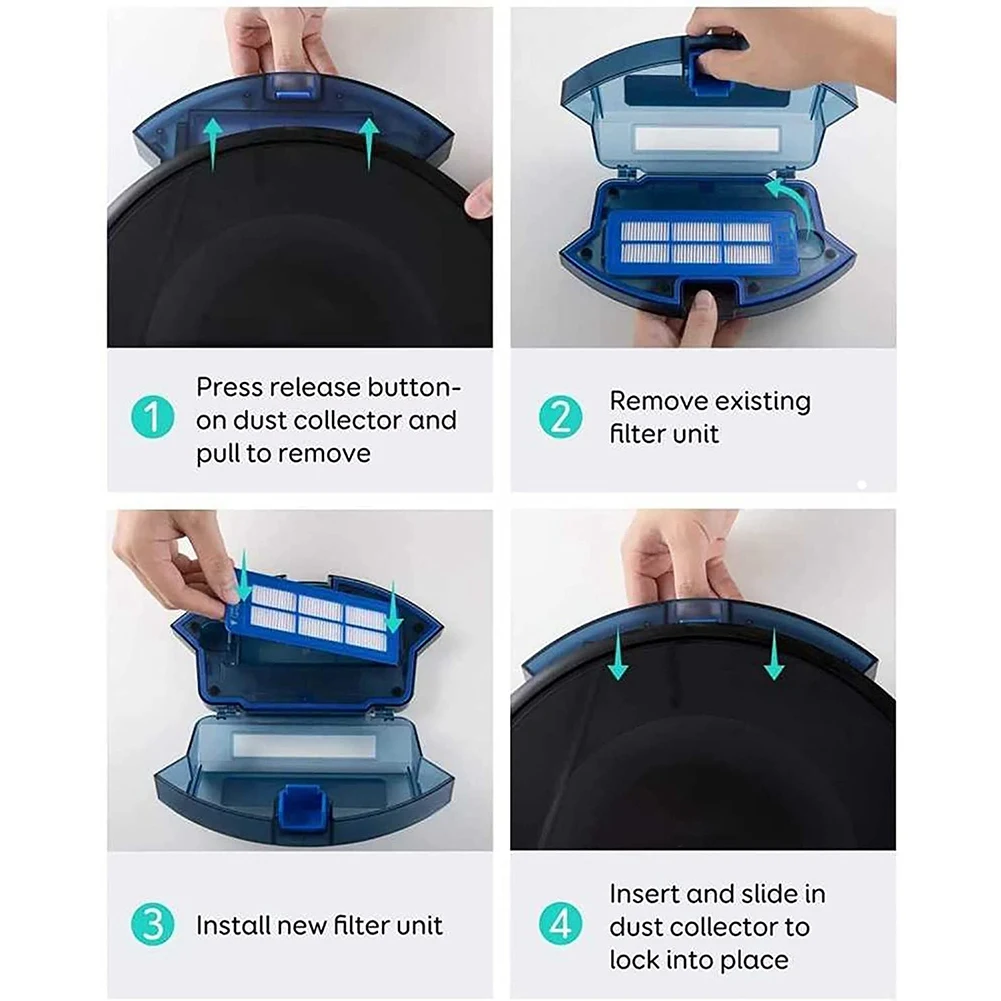 1 Press release button-on dust collector and pull to remove

2 Remove existing filter unit

3 Install new filter unit

4 Insert and slide in dust collector to lock into place