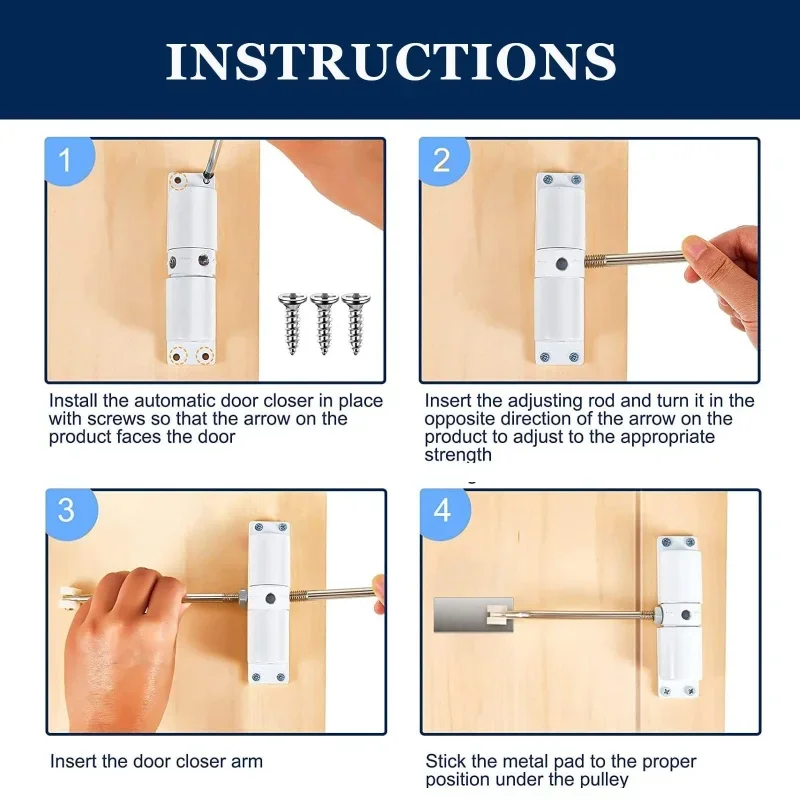 INSTRUCTIONS

1

Install the automatic door closer in place with screws so that the arrow on the product faces the door

2

Insert the adjusting rod and turn it in the opposite direction of the arrow on the product to adjust to the appropriate strength

3

Insert the door closer arm

4

Stick the metal pad to the proper position under the pulley