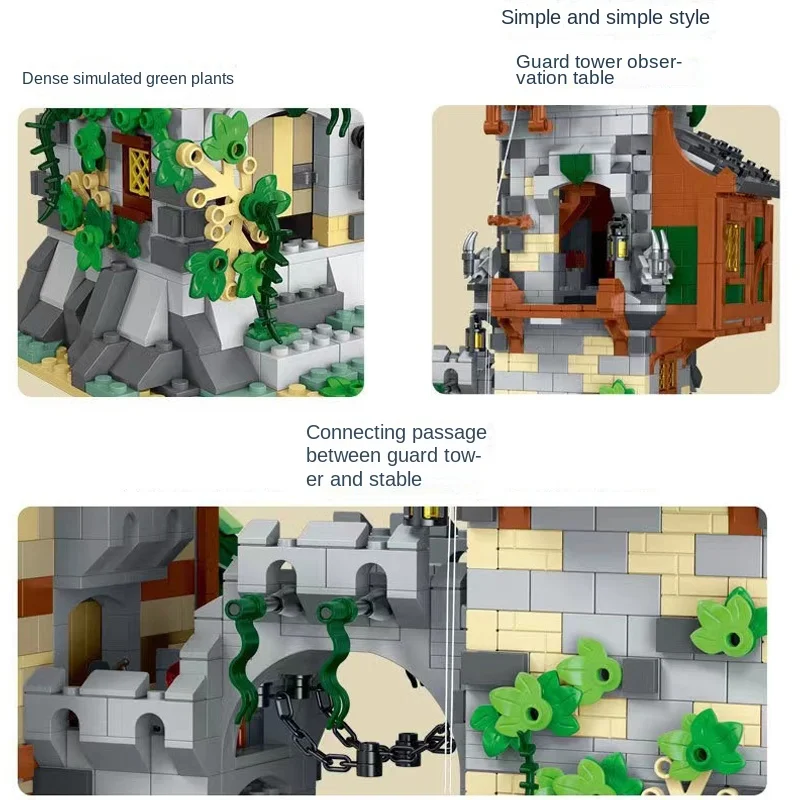 Simple and simple style

Dense simulated green plants

Guard tower observation table

Connecting passage between guard tower and stable