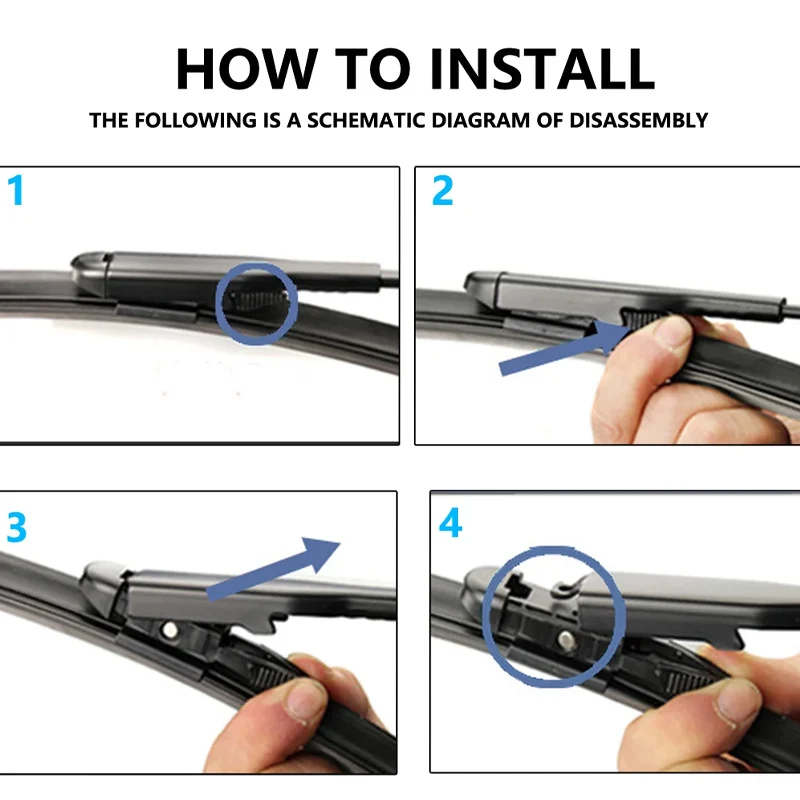 HOW TO INSTALL

THE FOLLOWING IS A SCHEMATIC DIAGRAM OF DISASSEMBLY

1

2

3

4