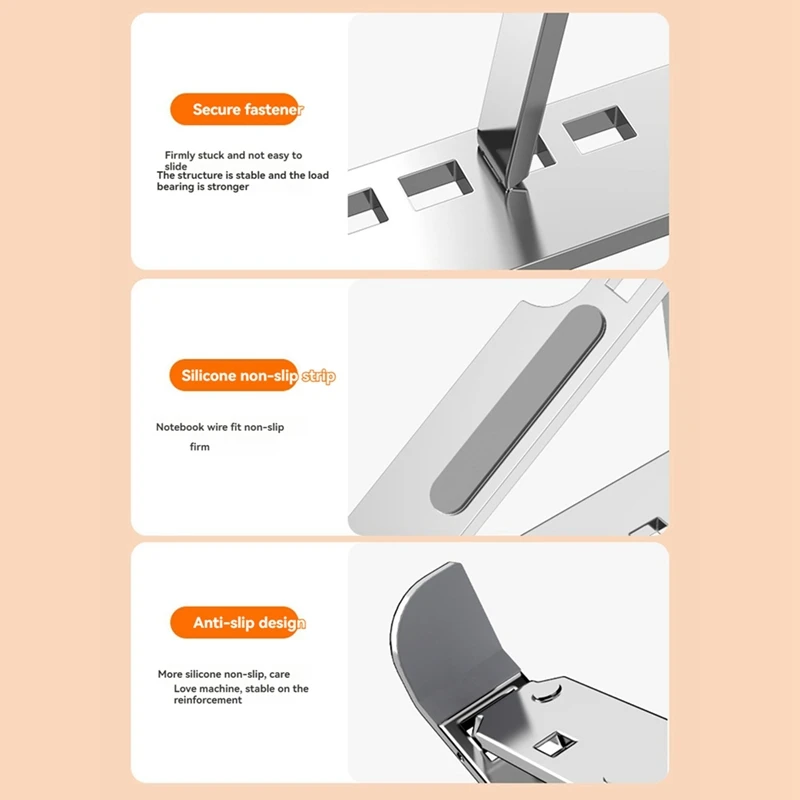 Secure fastener

Firmly stuck and not easy to slide
The structure is stable and the load bearing is stronger

Silicone non-slip strip

Notebook wire fit non-slip
firm

Anti-slip design

More silicone non-slip, care
Love machine, stable on the reinforcement