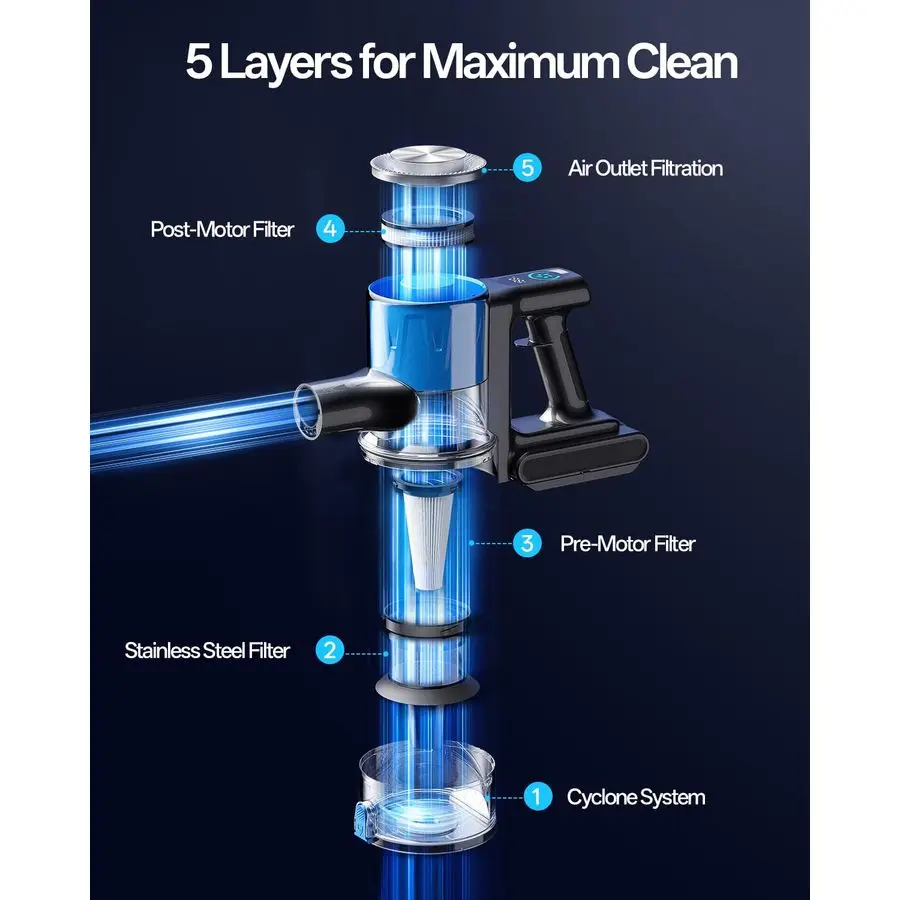 5 Layers for Maximum Clean

5 Air Outlet Filtration

Post-Motor Filter 4

3 Pre-Motor Filter

Stainless Steel Filter 2

1 Cyclone System