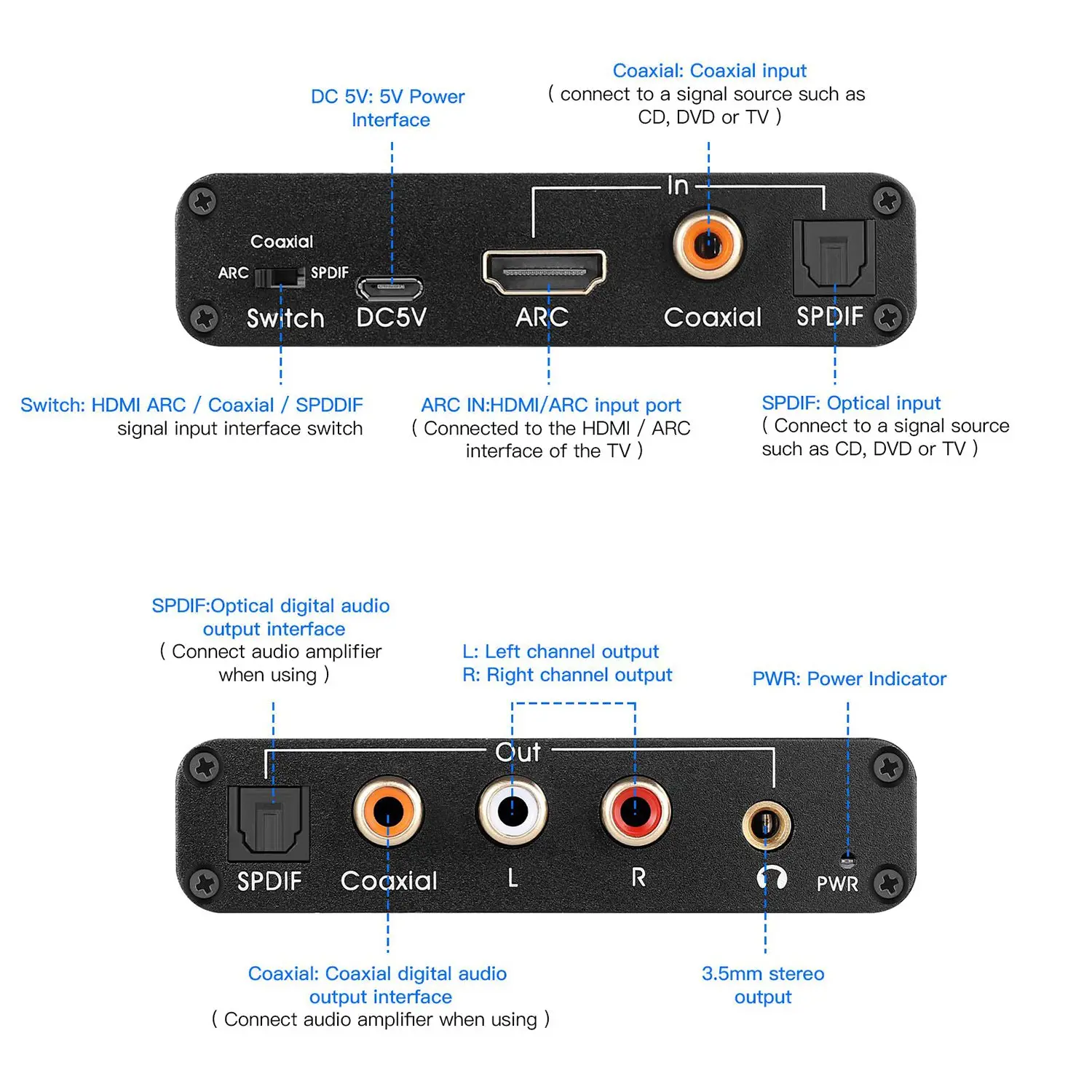 DC 5V: 5V Power Interface

Coaxial: Coaxial input
( connect to a signal source such as CD, DVD or TV )

In

Coaxial

ARC

SPDIF

Switch

DC5V

ARC

Coaxial

SPDIF

Switch: HDMI ARC / Coaxial / SPDDIF
signal input interface switch

ARC IN:HDMI/ARC input port
( Connected to the HDMI / ARC interface of the TV )

SPDIF: Optical input
( Connect to a signal source such as CD, DVD or TV )

SPDIF:Optical digital audio output interface
( Connect audio amplifier when using )

L: Left channel output
R: Right channel output

PWR: Power Indicator

Out

SPDIF

Coaxial

L

R

PWR

Coaxial: Coaxial digital audio output interface
( Connect audio amplifier when using )

3.5mm stereo output