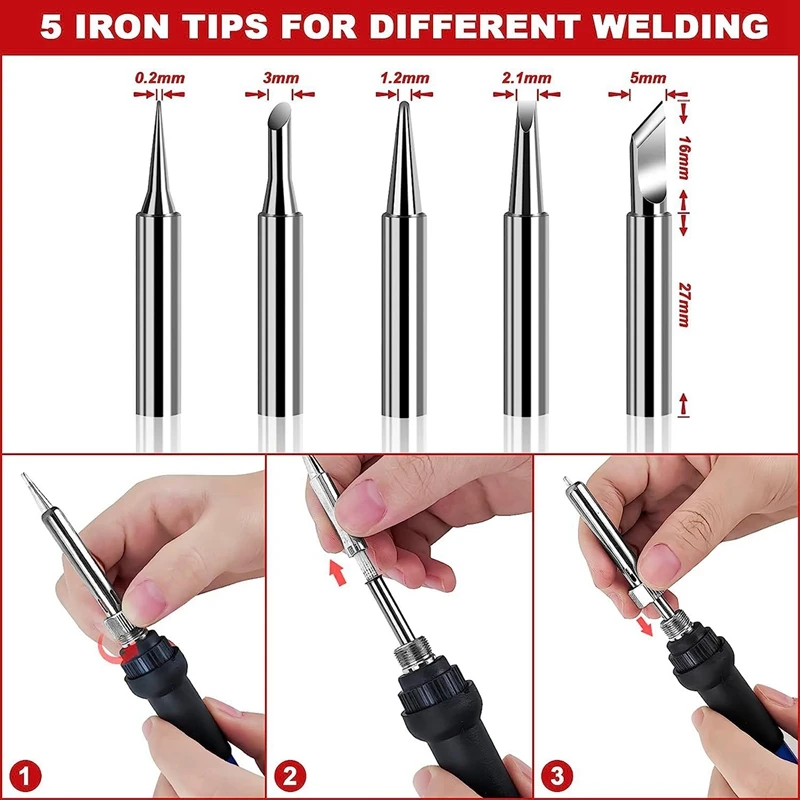 5 IRON TIPS FOR DIFFERENT WELDING

0.2mm
3mm
1.2mm
2.1mm
5mm
16mm
27mm

1
2
3