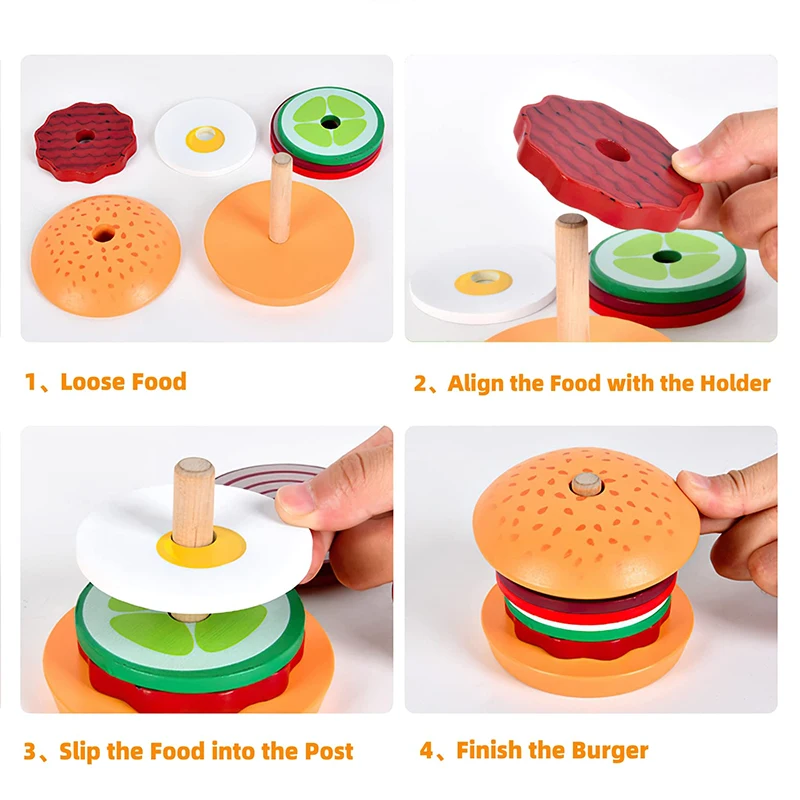 1、Loose Food

2、Align the Food with the Holder

3、Slip the Food into the Post

4、Finish the Burger