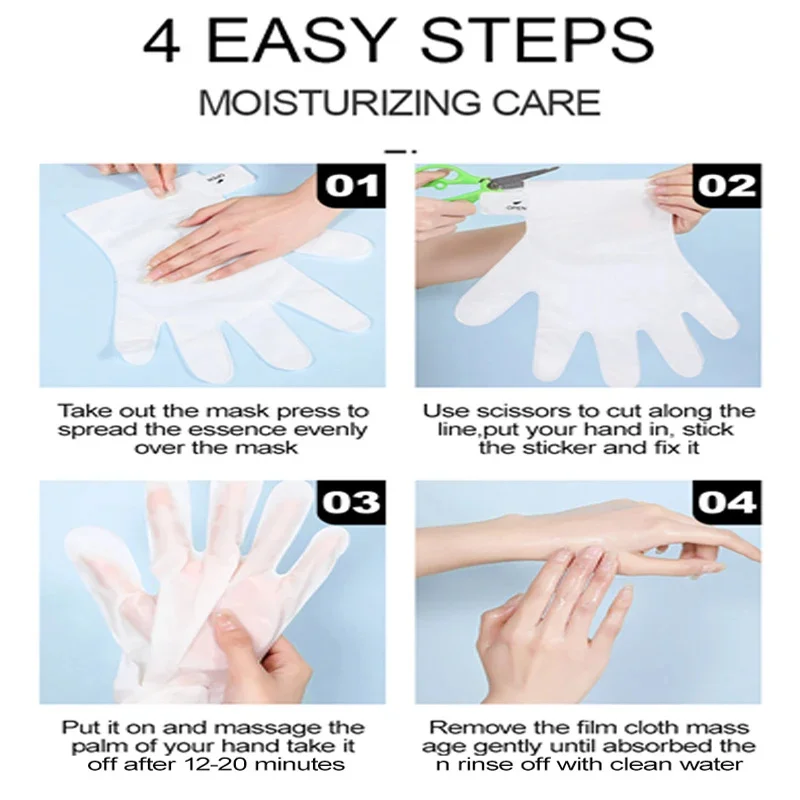 4 EASY STEPS

MOISTURIZING CARE

01

OPEN

Take out the mask press to spread the essence evenly over the mask

02

OPEN

Use scissors to cut along the line,put your hand in, stick the sticker and fix it

03

Put it on and massage the palm of your hand take it off after 12-20 minutes

04

Remove the film cloth mass age gently until absorbed the n rinse off with clean water