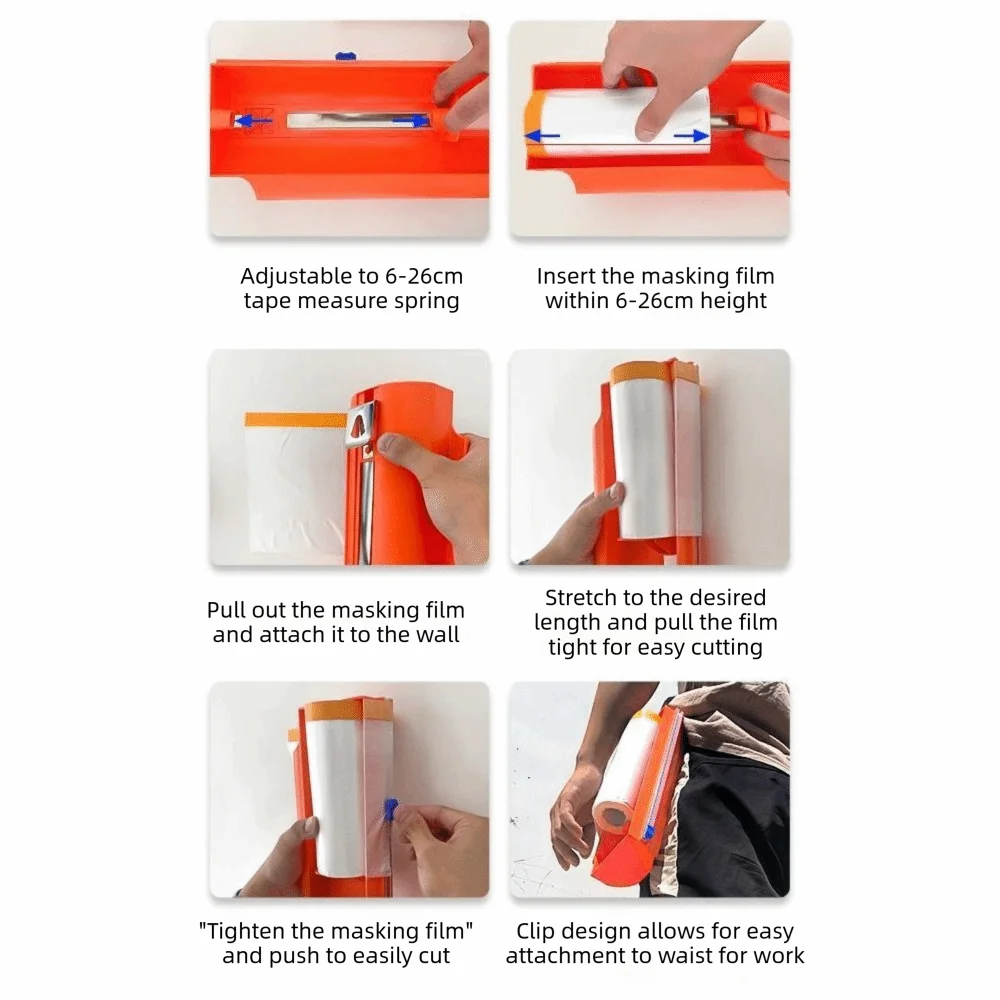 Adjustable to 6-26cm tape measure spring

Insert the masking film within 6-26cm height

Pull out the masking film and attach it to the wall

Stretch to the desired length and pull the film tight for easy cutting

"Tighten the masking film" and push to easily cut

Clip design allows for easy attachment to waist for work