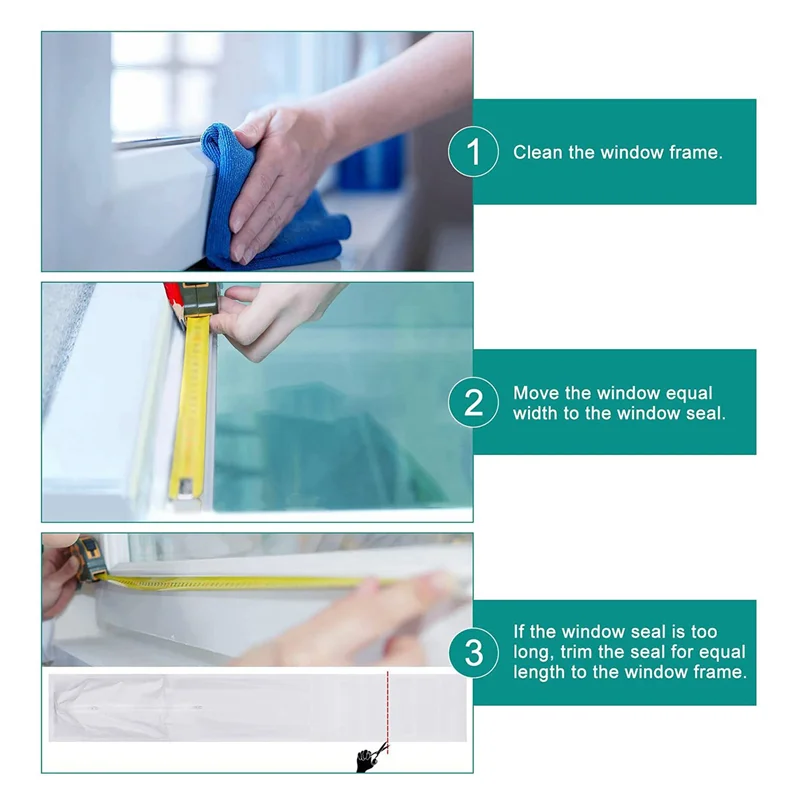 1 Clean the window frame.

2 Move the window equal width to the window seal.

3 If the window seal is too long, trim the seal for equal length to the window frame.