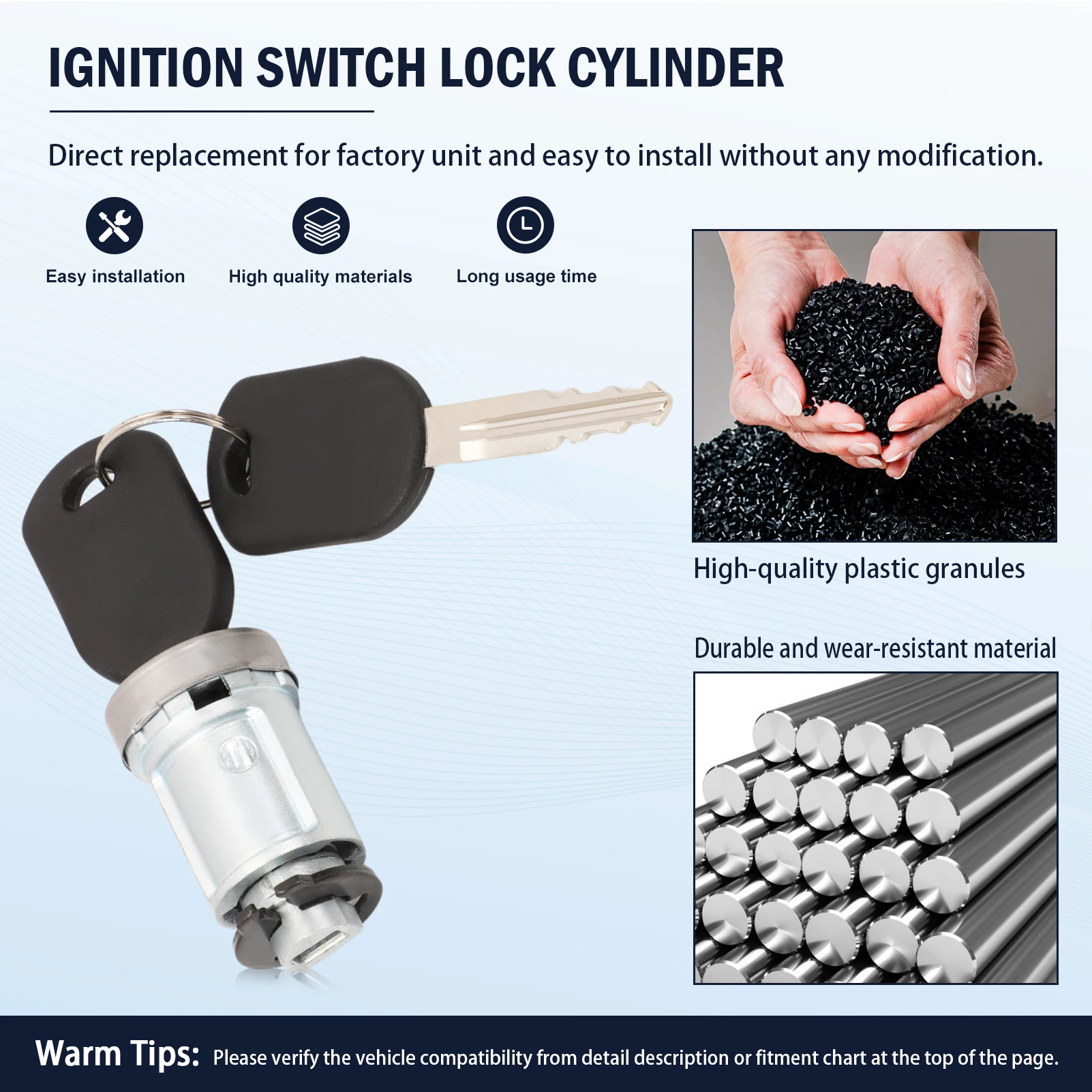 IGNITION SWITCH LOCK CYLINDER

Direct replacement for factory unit and easy to install without any modification.

Easy installation

High quality materials

Long usage time

High-quality plastic granules

Durable and wear-resistant material

Warm Tips: Please verify the vehicle compatibility from detail description or fitment chart at the top of the page.