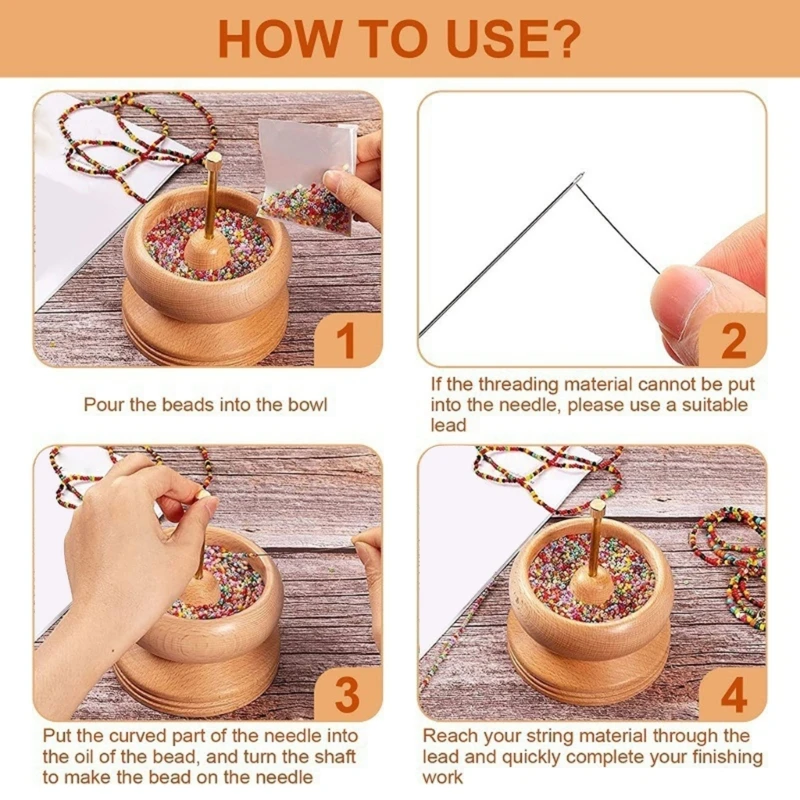 HOW TO USE?

1

Pour the beads into the bowl

2

If the threading material cannot be put into the needle, please use a suitable lead

3

Put the curved part of the needle into the oil of the bead, and turn the shaft to make the bead on the needle

4

Reach your string material through the lead and quickly complete your finishing work