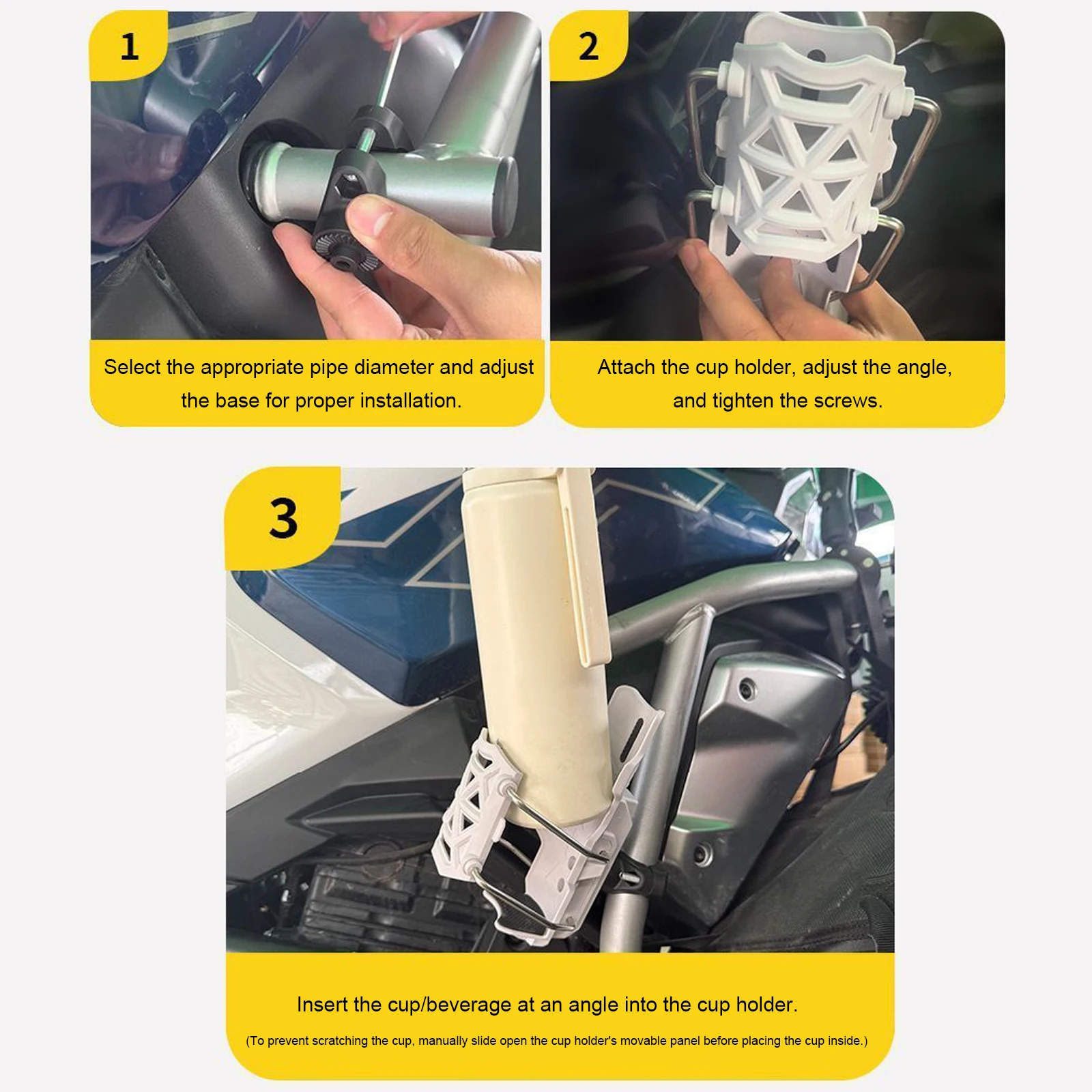 1

Select the appropriate pipe diameter and adjust the base for proper installation.

2

Attach the cup holder, adjust the angle, and tighten the screws.

3

Insert the cup/beverage at an angle into the cup holder.

(To prevent scratching the cup, manually slide open the cup holder's movable panel before placing the cup inside.)