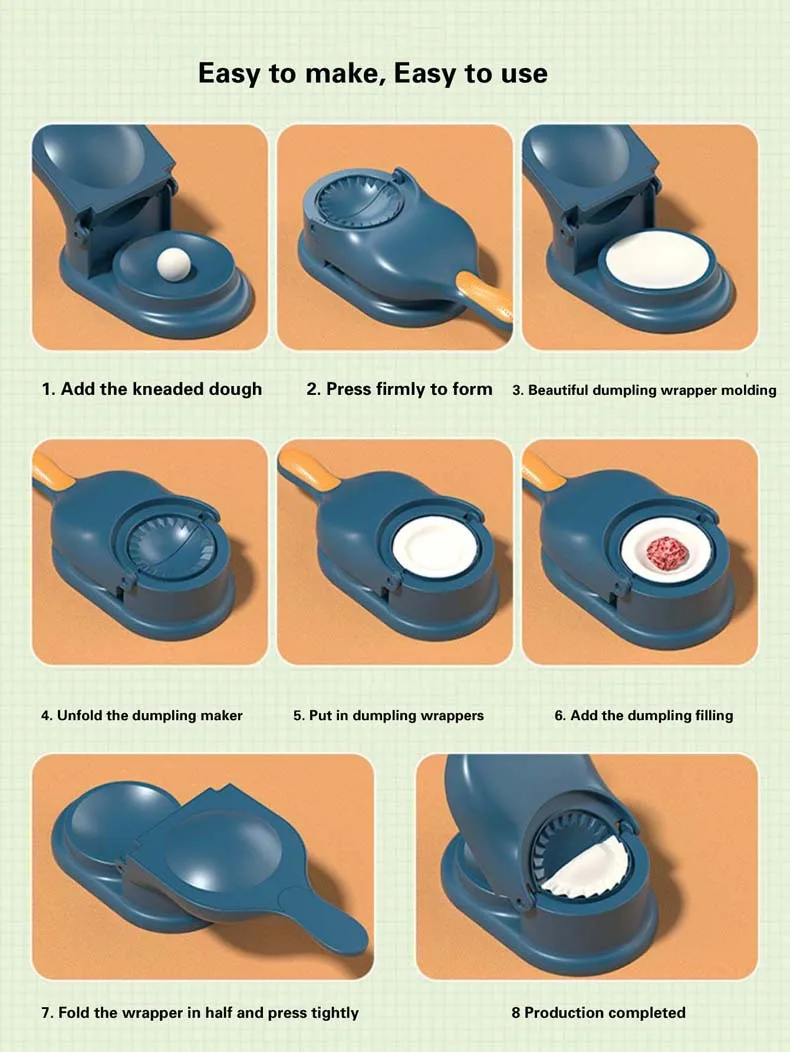 Easy to make, Easy to use

1. Add the kneaded dough

2. Press firmly to form

3. Beautiful dumpling wrapper molding

4. Unfold the dumpling maker

5. Put in dumpling wrappers

6. Add the dumpling filling

7. Fold the wrapper in half and press tightly

8 Production completed