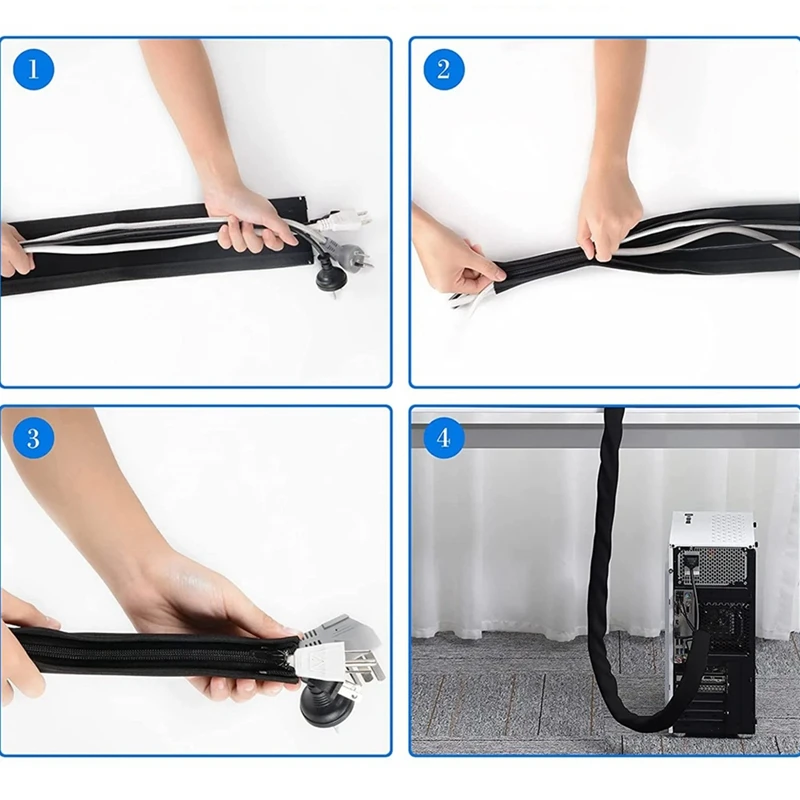 1

2

3

4