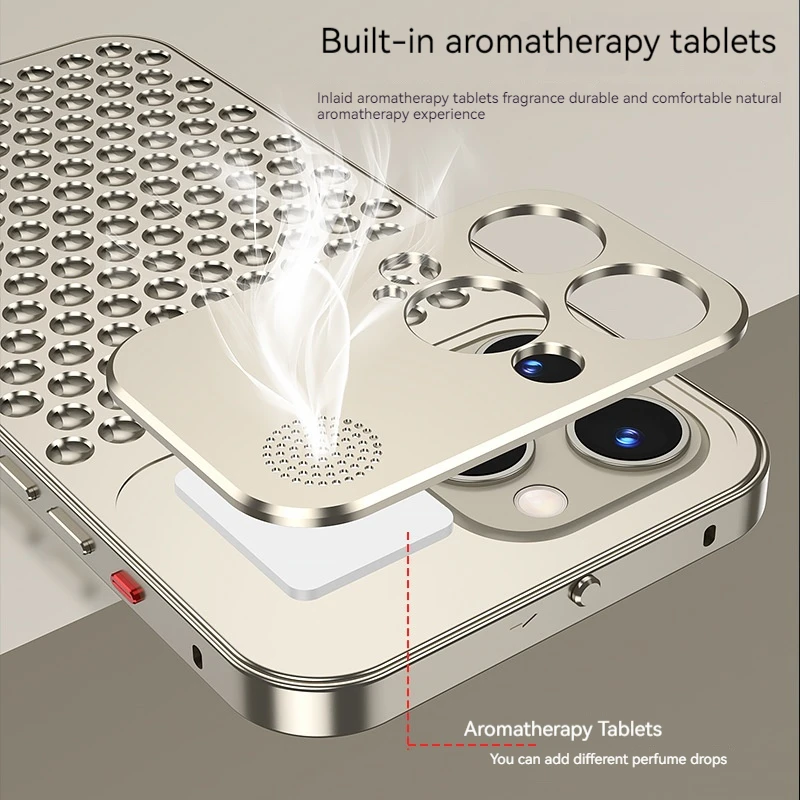 Built-in aromatherapy tablets

Inlaid aromatherapy tablets fragrance durable and comfortable natural aromatherapy experience

Aromatherapy Tablets

You can add different perfume drops