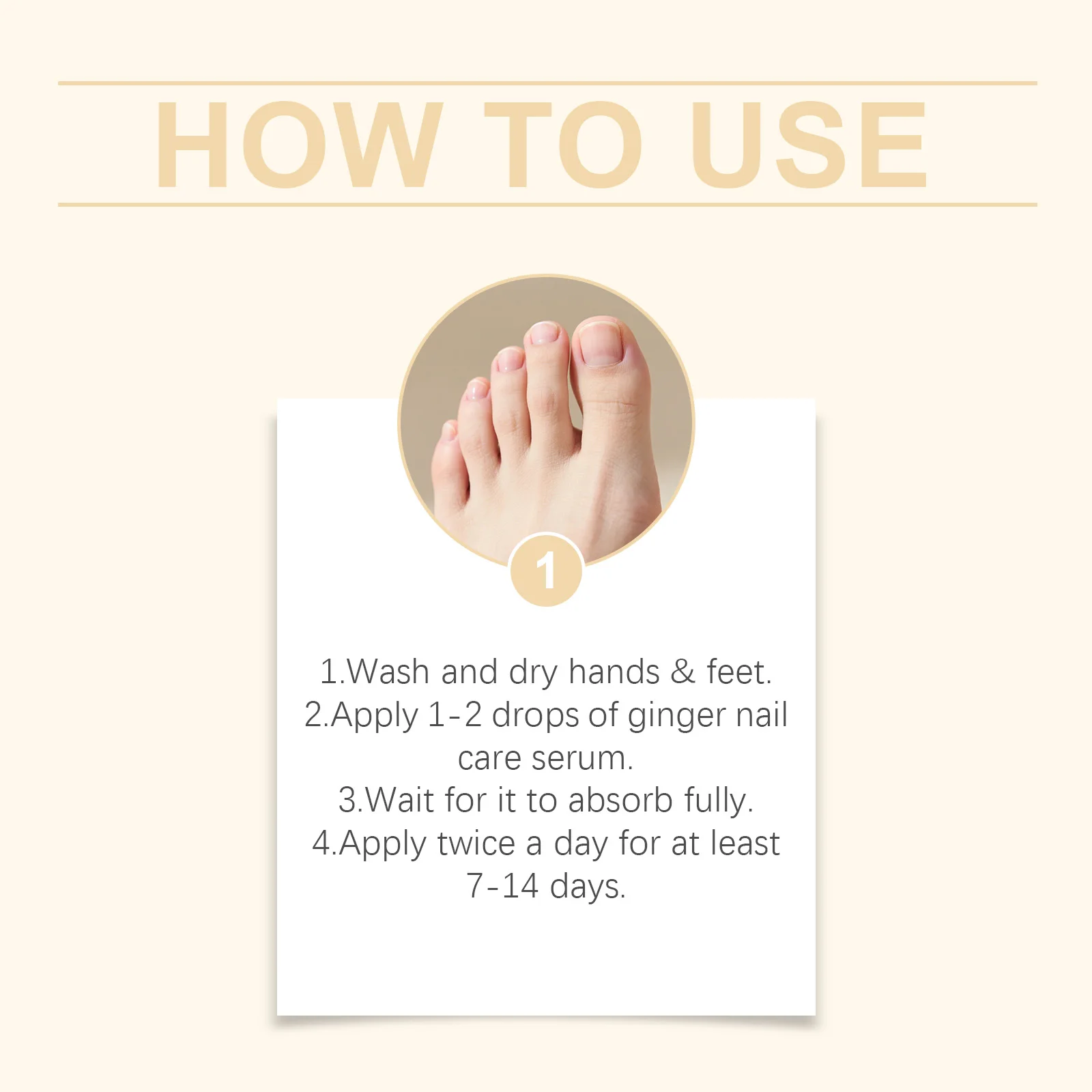 HOW TO USE

1

1.Wash and dry hands & feet.
2.Apply 1-2 drops of ginger nail care serum.
3.Wait for it to absorb fully.
4.Apply twice a day for at least 7-14 days.