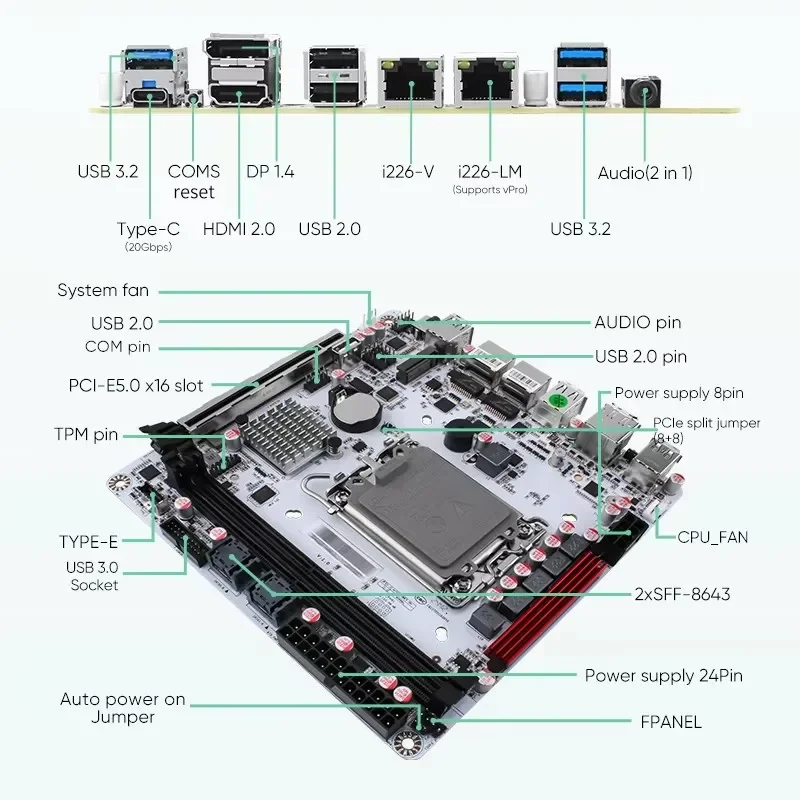 USB 3.2

COMS reset

DP 1.4

i226-V

i226-LM
(Supports vPro)

Audio(2 in 1)

Type-C
(20Gbps)

HDMI 2.0

USB 2.0

USB 3.2

System fan

USB 2.0

COM pin

PCI-E5.0 x16 slot

TPM pin

TYPE-E

USB 3.0 Socket

Auto power on Jumper

AUDIO pin

USB 2.0 pin

Power supply 8pin

PCIe split jumper (8+8)

CPU_FAN

2xSFF-8643

Power supply 24Pin

FPANEL