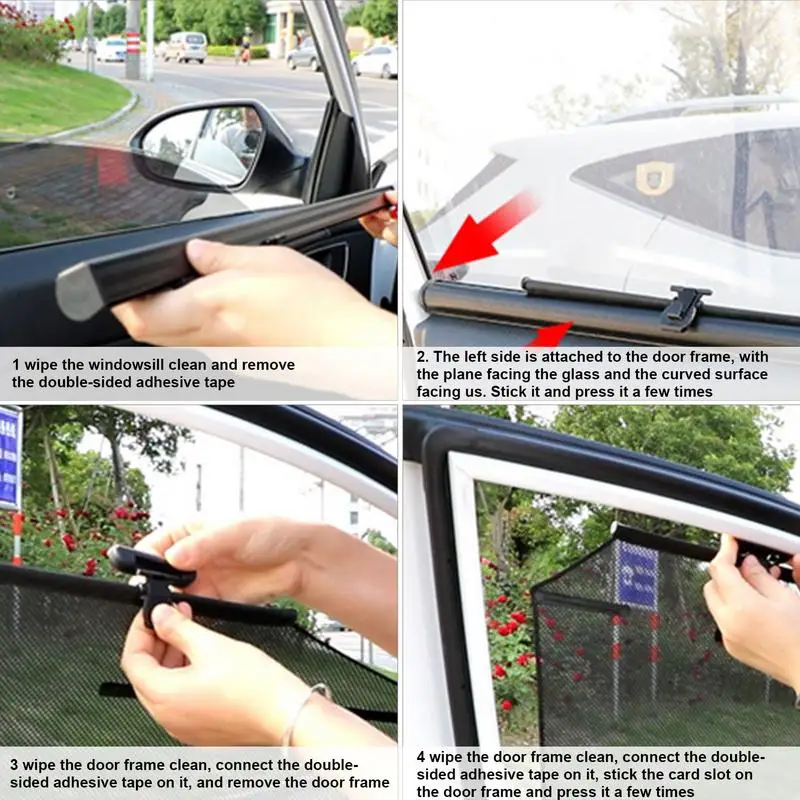 1 wipe the windowsill clean and remove the double-sided adhesive tape

2. The left side is attached to the door frame, with the plane facing the glass and the curved surface facing us. Stick it and press it a few times

3 wipe the door frame clean, connect the double-sided adhesive tape on it, and remove the door frame

4 wipe the door frame clean, connect the double-sided adhesive tape on it, stick the card slot on the door frame and press it a few times