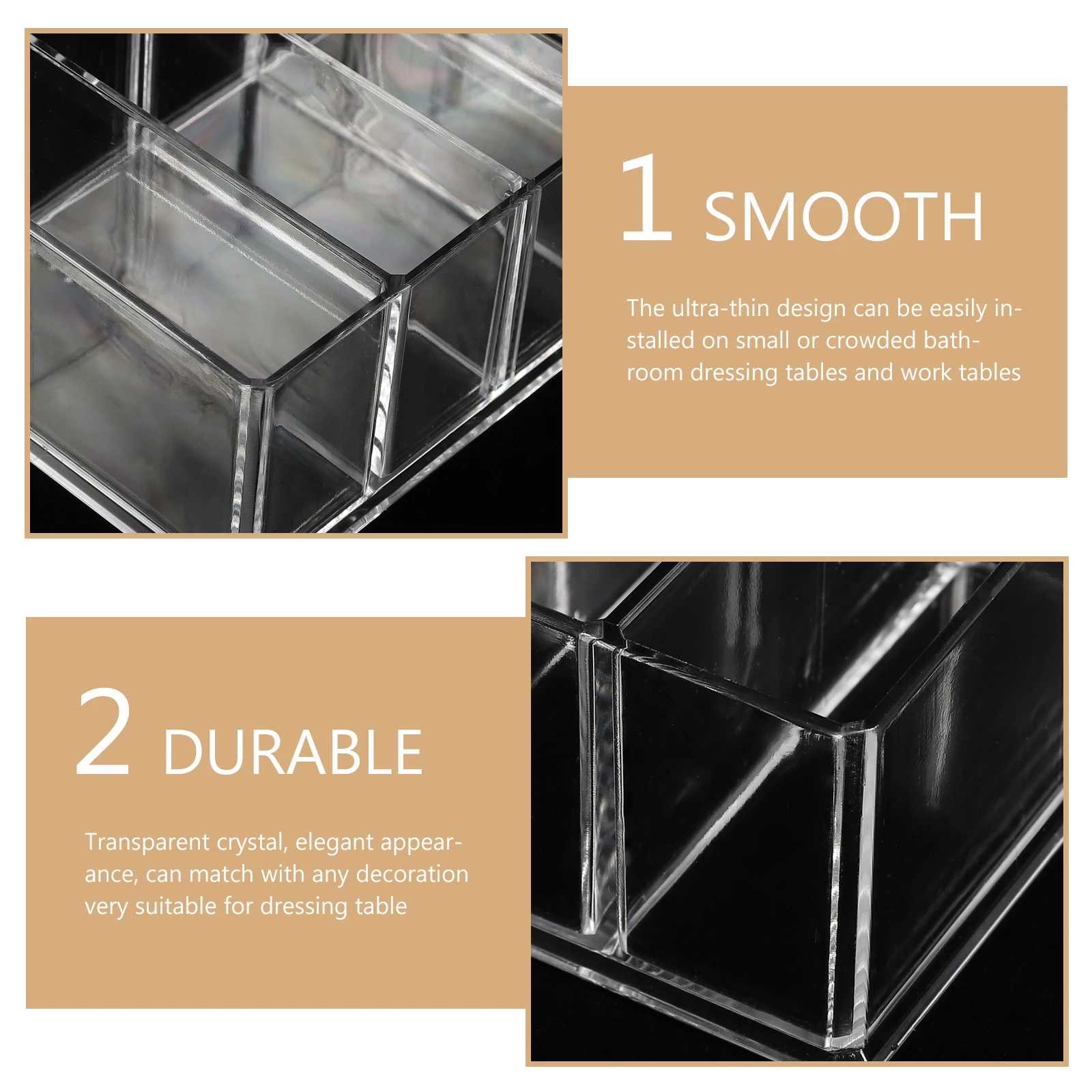 1 SMOOTH

The ultra-thin design can be easily installed on small or crowded bathroom dressing tables and work tables

2 DURABLE

Transparent crystal, elegant appearance, can match with any decoration very suitable for dressing table