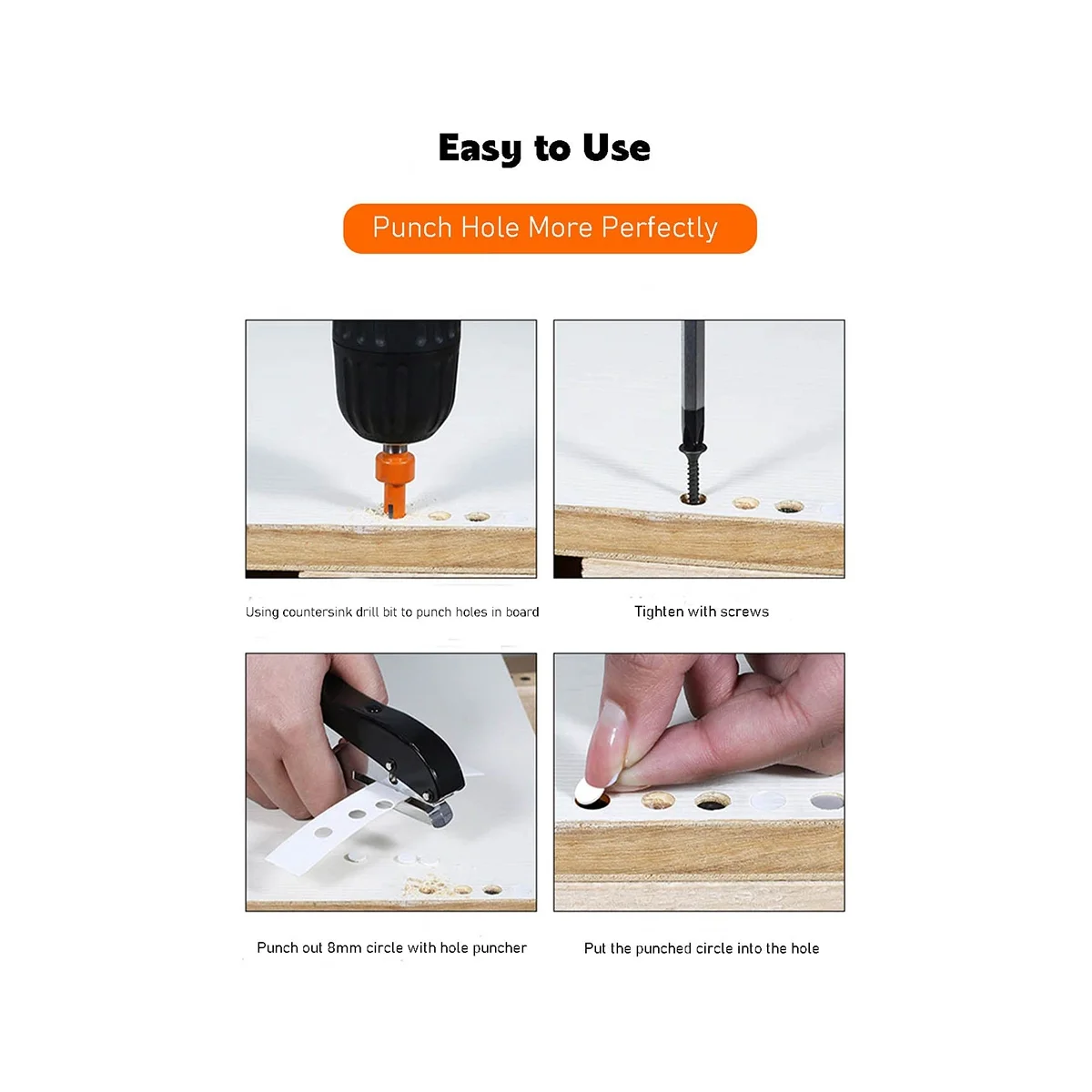 Easy to Use

Punch Hole More Perfectly

Using countersink drill bit to punch holes in board

Tighten with screws

Punch out 8mm circle with hole puncher

Put the punched circle into the hole