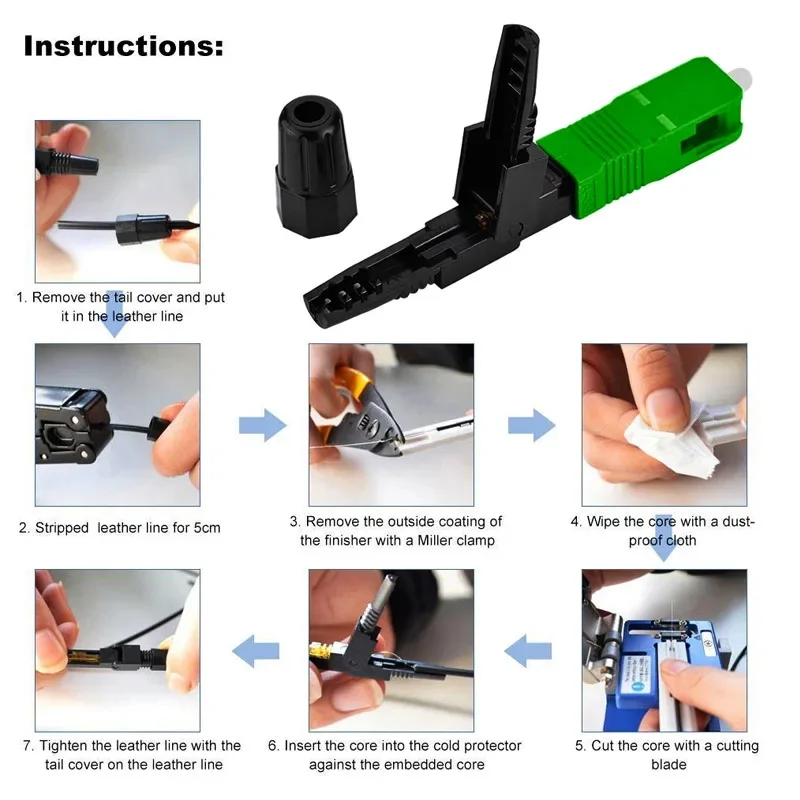 Instructions:

1. Remove the tail cover and put it in the leather line

2. Stripped leather line for 5cm

3. Remove the outside coating of the finisher with a Miller clamp

4. Wipe the core with a dust-proof cloth

5. Cut the core with a cutting blade

6. Insert the core into the cold protector against the embedded core

7. Tighten the leather line with the tail cover on the leather line