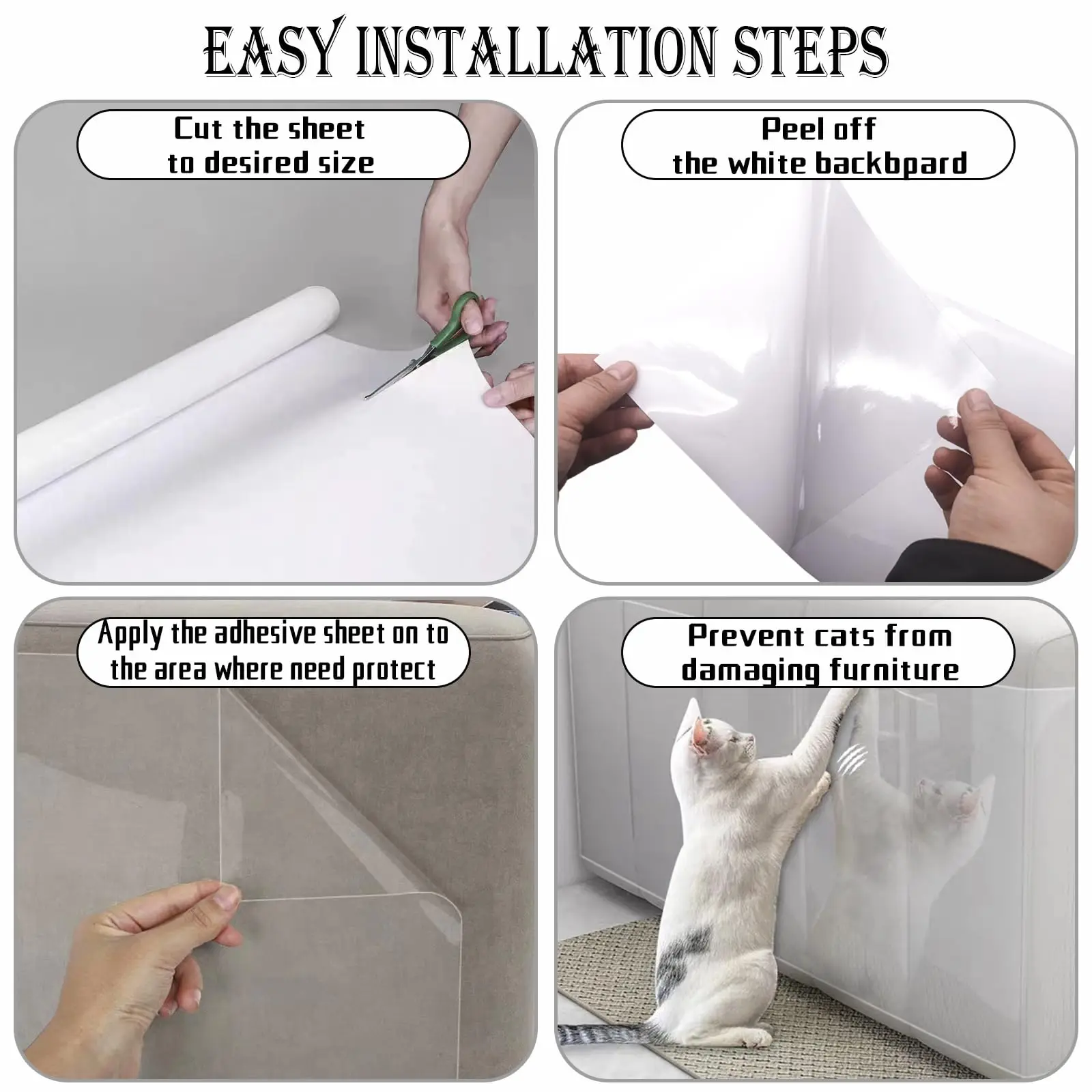 EASY INSTALLATION STEPS

Cut the sheet to desired size

Peel off the white backbpard

Apply the adhesive sheet on to the area where need protect

Prevent cats from damaging furniture