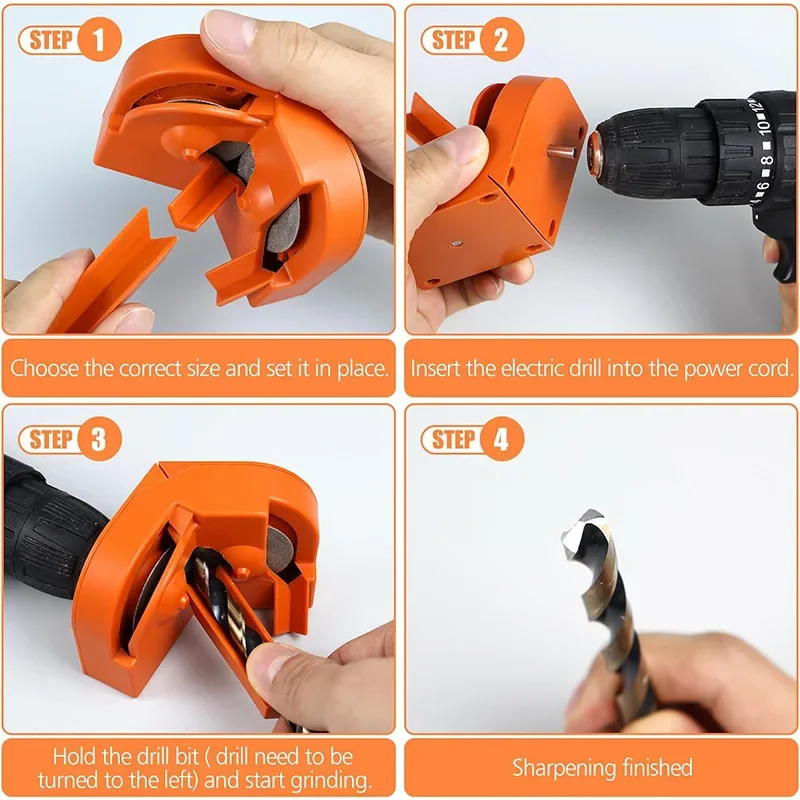 STEP 1

Choose the correct size and set it in place.

STEP 2

6 8 10 12

Insert the electric drill into the power cord.

STEP 3

Hold the drill bit ( drill need to be turned to the left) and start grinding.

STEP 4

Sharpening finished