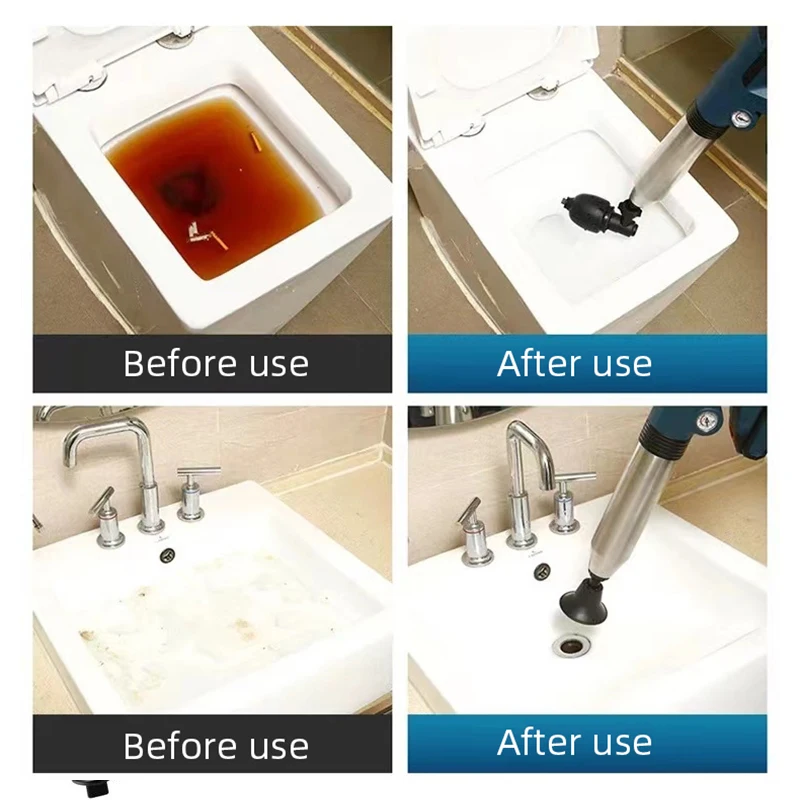 Before use

After use

Before use

After use