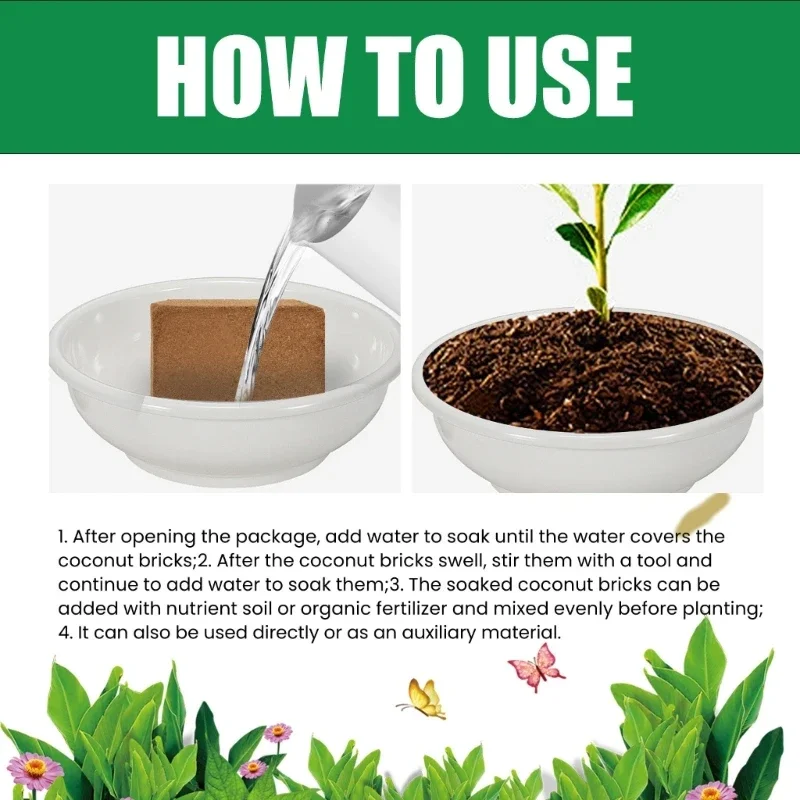 HOW TO USE

1. After opening the package, add water to soak until the water covers the coconut bricks;2. After the coconut bricks swell, stir them with a tool and continue to add water to soak them;3. The soaked coconut bricks can be added with nutrient soil or organic fertilizer and mixed evenly before planting; 4. It can also be used directly or as an auxiliary material.