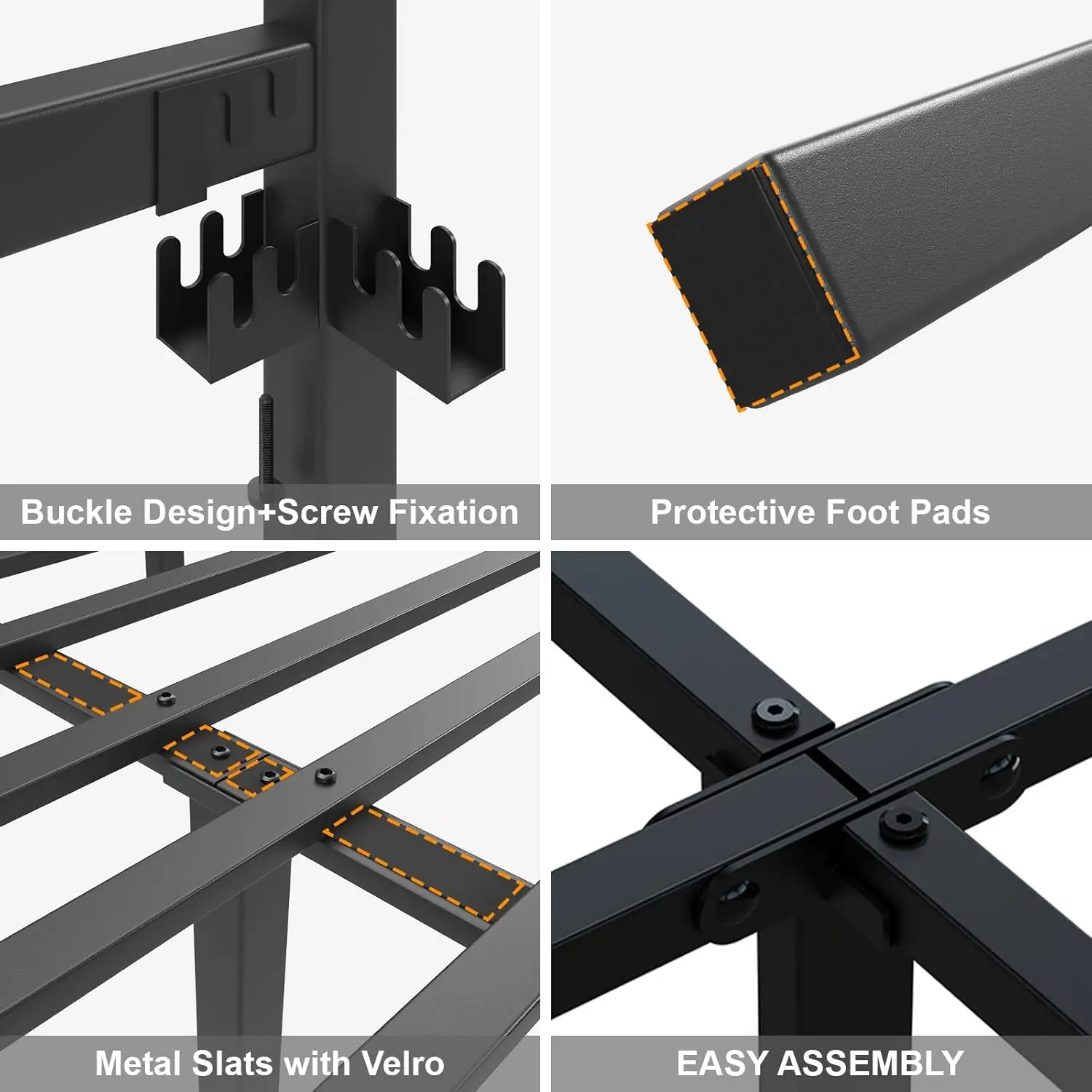 Buckle Design+Screw Fixation

Protective Foot Pads

Metal Slats with Velro

EASY ASSEMBLY