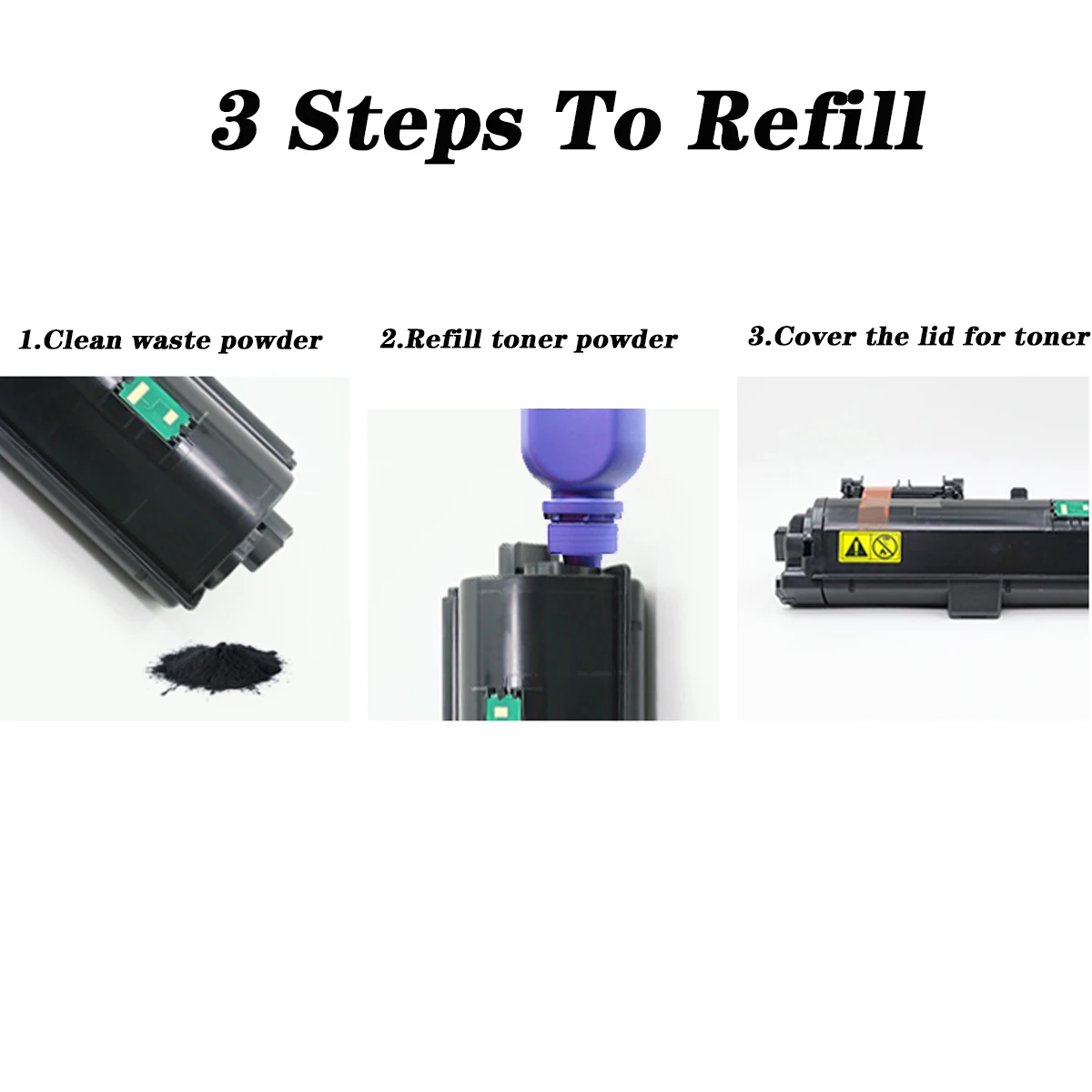 3 Steps To Refill

1.Clean waste powder

2.Refill toner powder

3.Cover the lid for toner