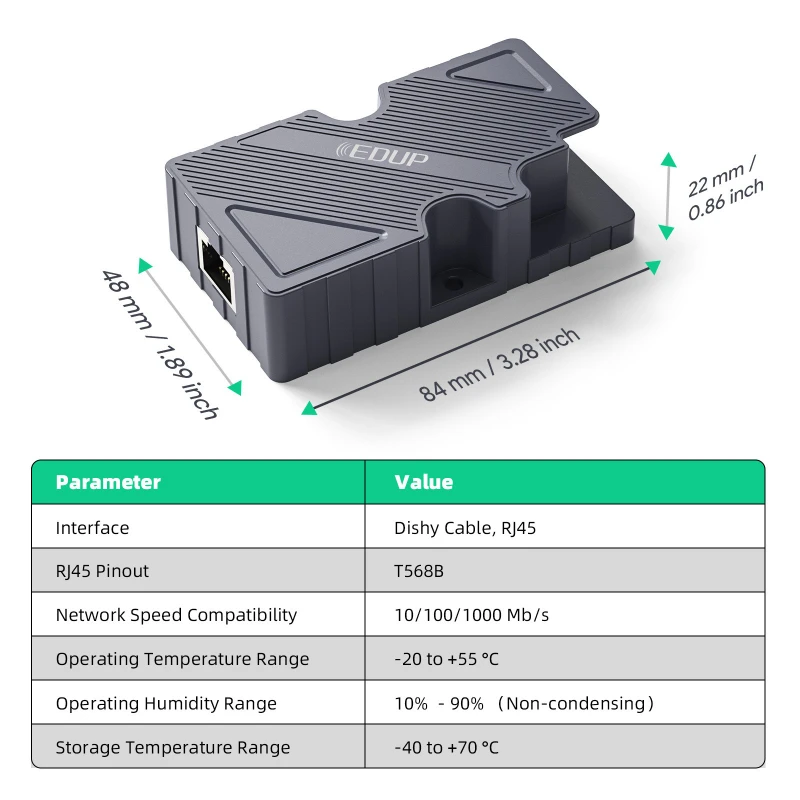 EDUP

22 mm / 0.86 inch

48 mm / 1.89 inch

84 mm / 3.28 inch

| Parameter | Value |
|---|---|
| Interface | Dishy Cable, RJ45 |
| RJ45 Pinout | T568B |
| Network Speed Compatibility | 10/100/1000 Mb/s |
| Operating Temperature Range | -20 to +55 °C |
| Operating Humidity Range | 10% - 90% (Non-condensing) |
| Storage Temperature Range | -40 to +70 °C |