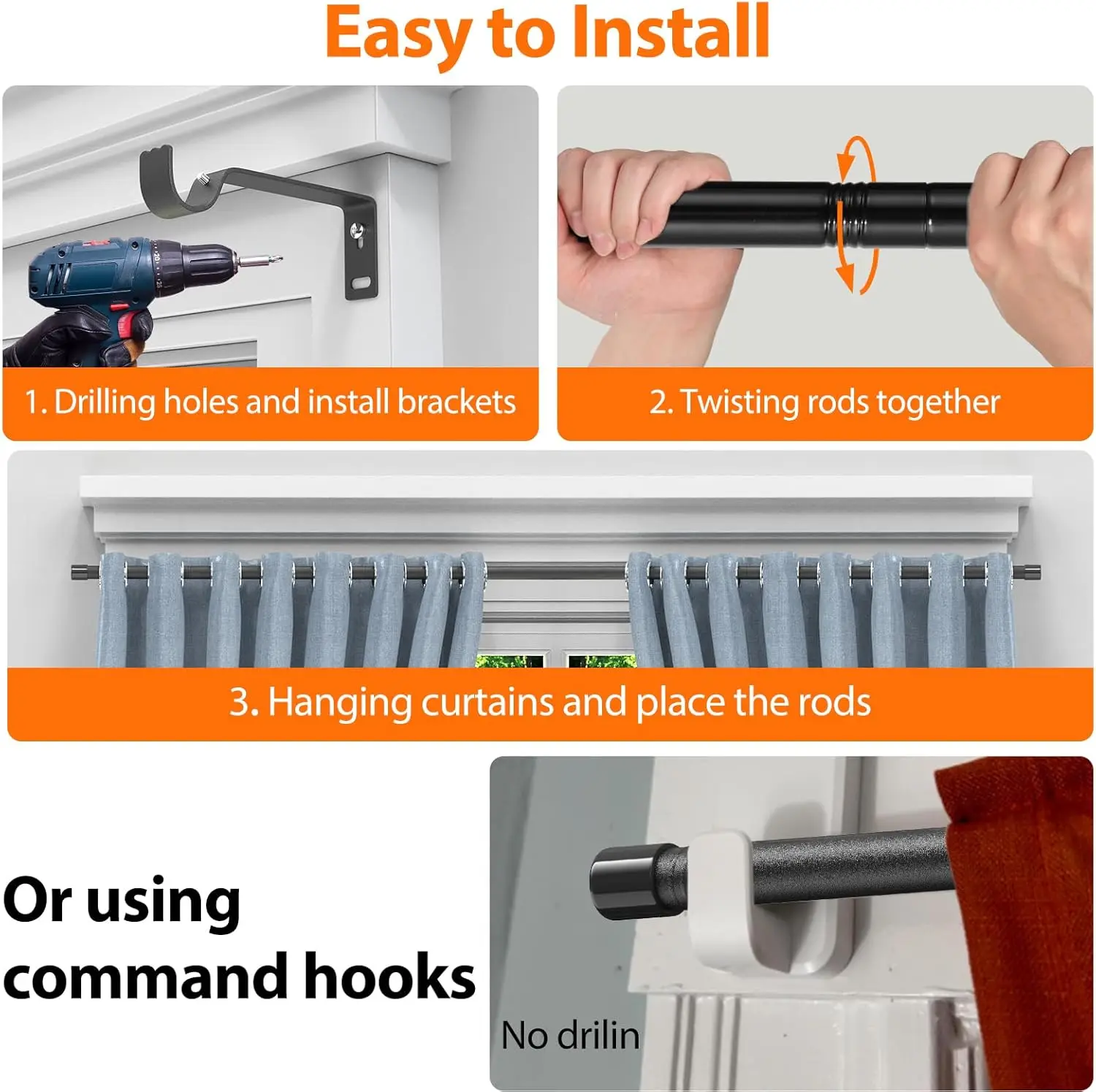 Easy to Install

1. Drilling holes and install brackets

2. Twisting rods together

3. Hanging curtains and place the rods

Or using command hooks

No drilin