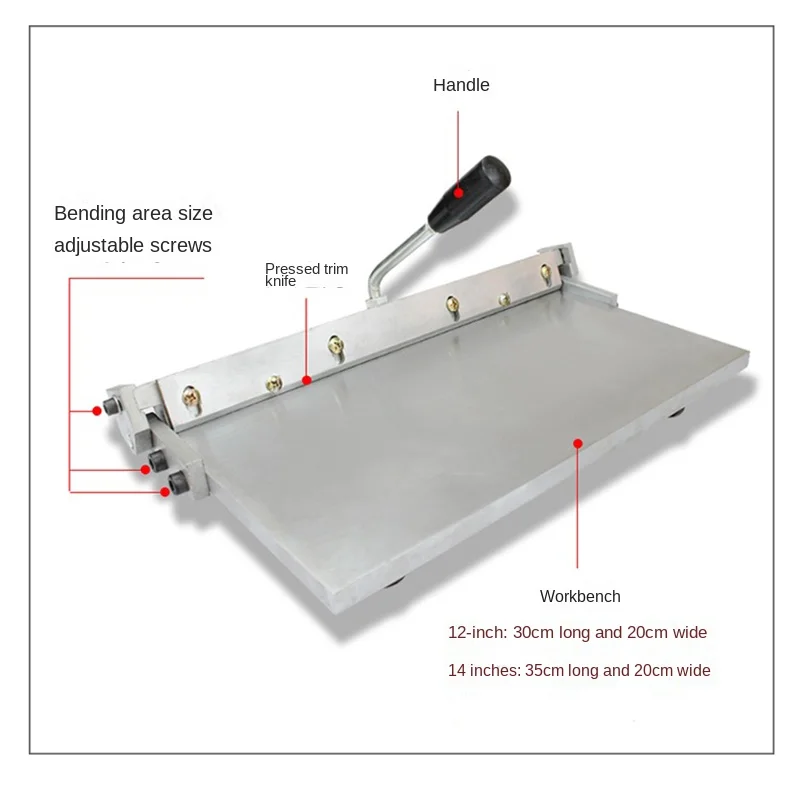 Handle

Bending area size adjustable screws

Pressed trim knife

Workbench

12-inch: 30cm long and 20cm wide

14 inches: 35cm long and 20cm wide