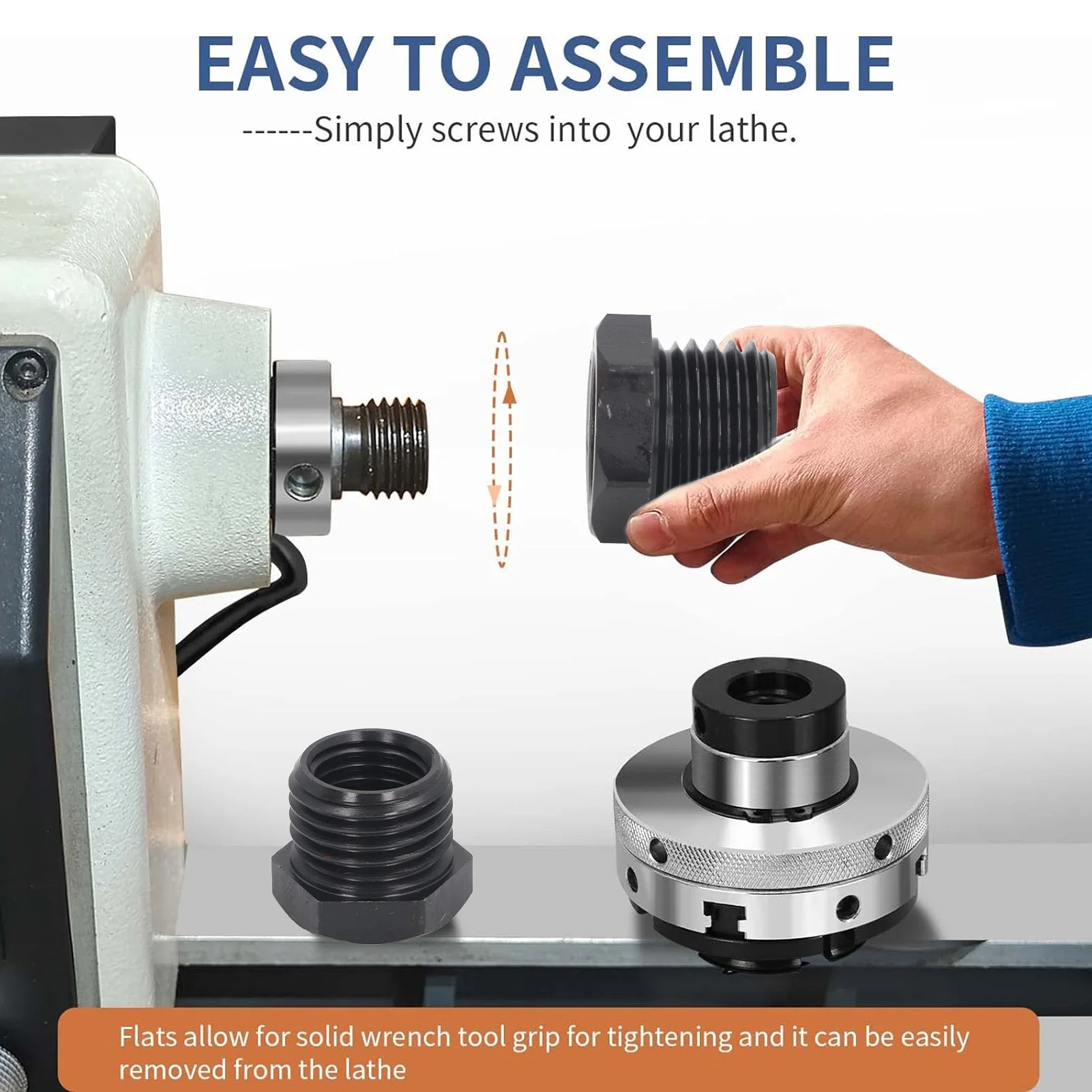 EASY TO ASSEMBLE

------Simply screws into  your lathe.

Flats allow for solid wrench tool grip for tightening and it can be easily removed from the lathe