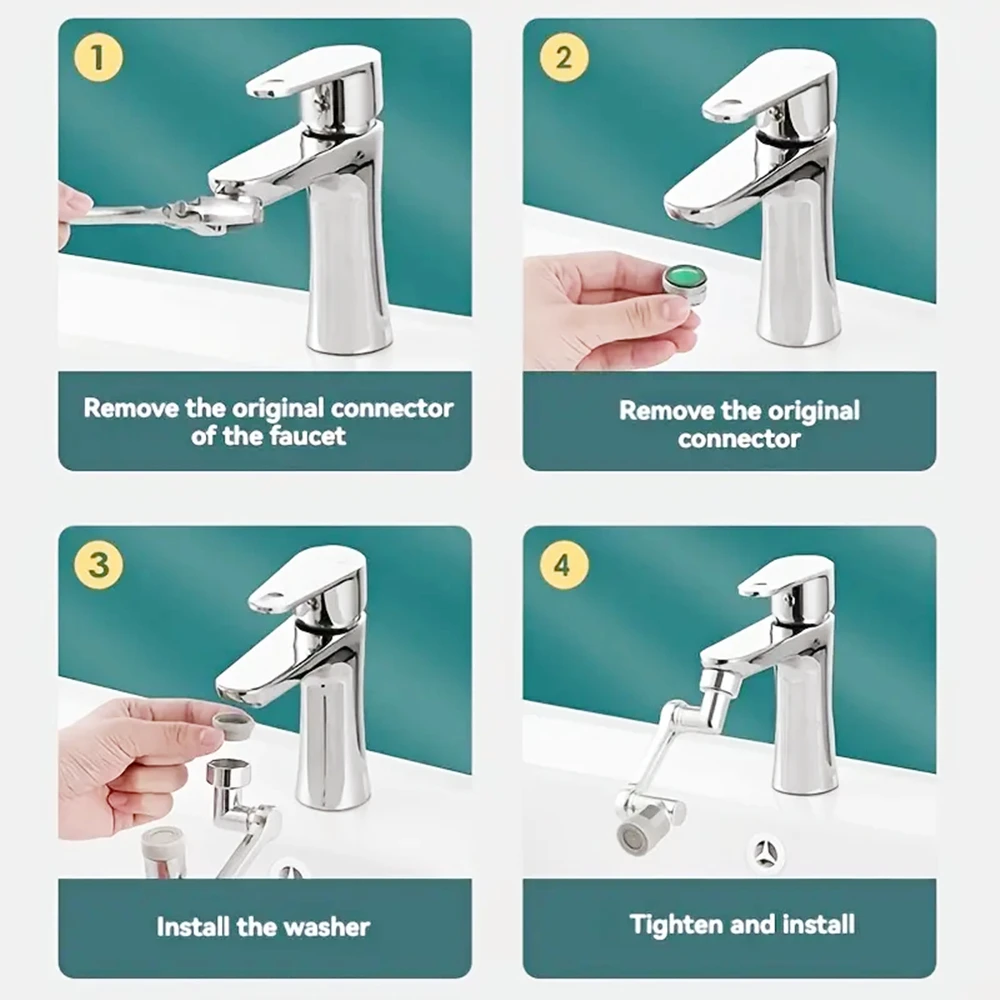 1

Remove the original connector of the faucet

2

Remove the original connector

3

Install the washer

4

Tighten and install