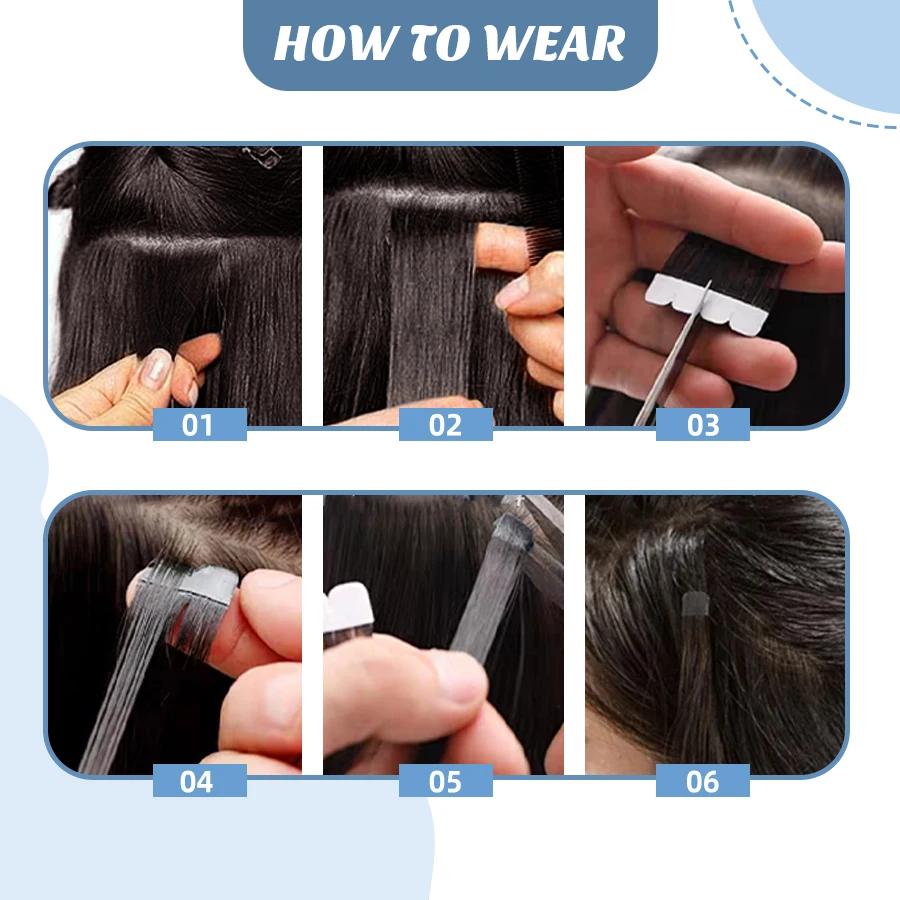 HOW TO WEAR

01

02

03

04

05

06