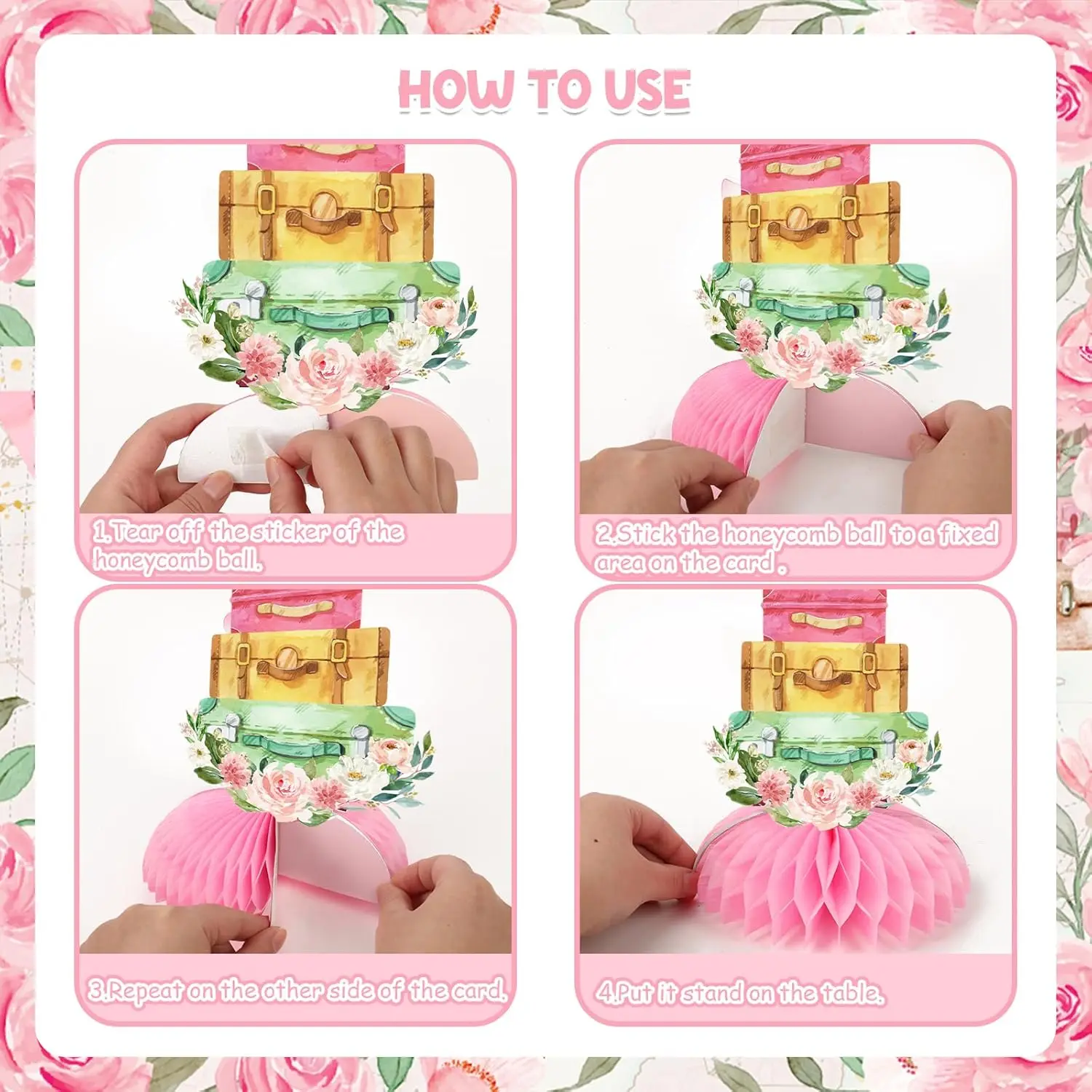 HOW TO USE

1.Tear off the sticker of the honeycomb ball.

2.Stick the honeycomb ball to a fixed area on the card .

3.Repeat on the other side of the card.

4.Put it stand on the table.