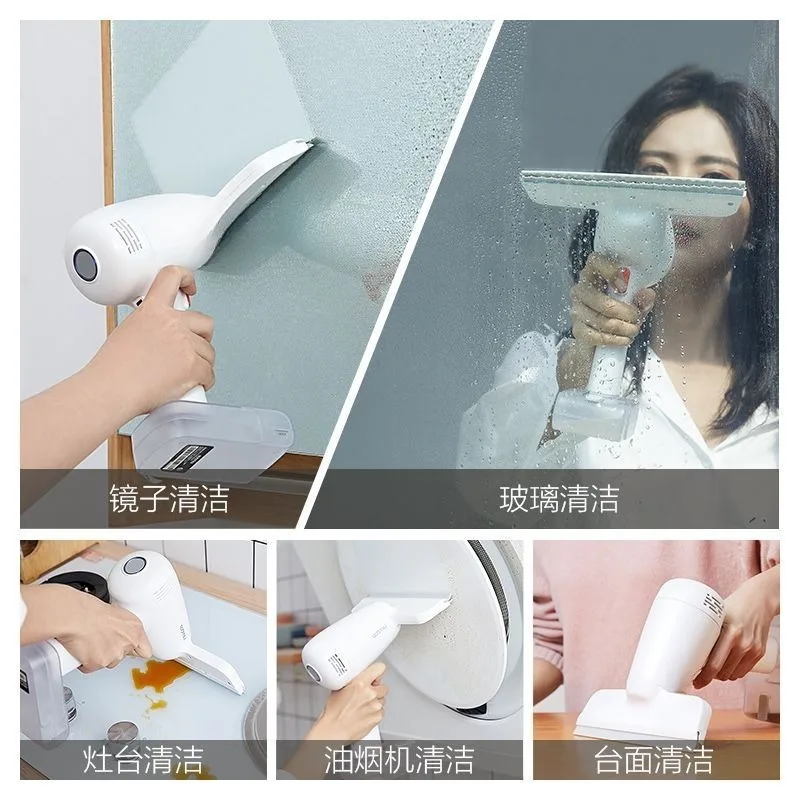 镜子清洁

玻璃清洁

灶台清洁

油烟机清洁

台面清洁