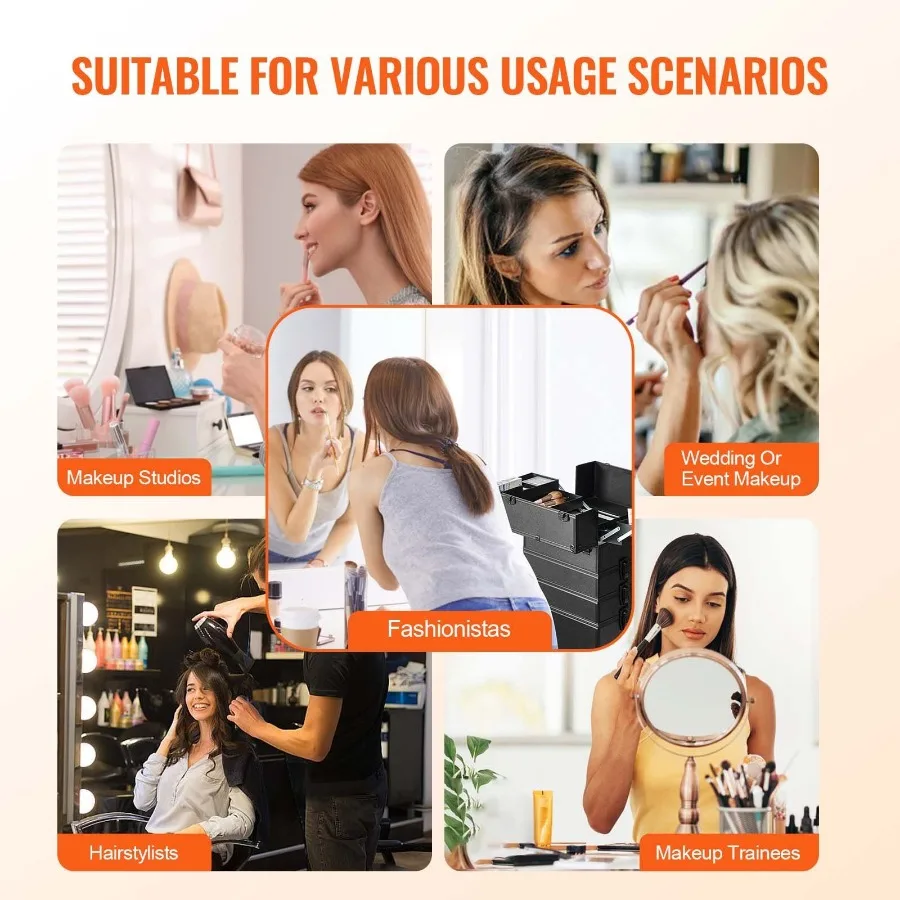 SUITABLE FOR VARIOUS USAGE SCENARIOS

Makeup Studios

Wedding Or Event Makeup

Fashionistas

Hairstylists

Makeup Trainees