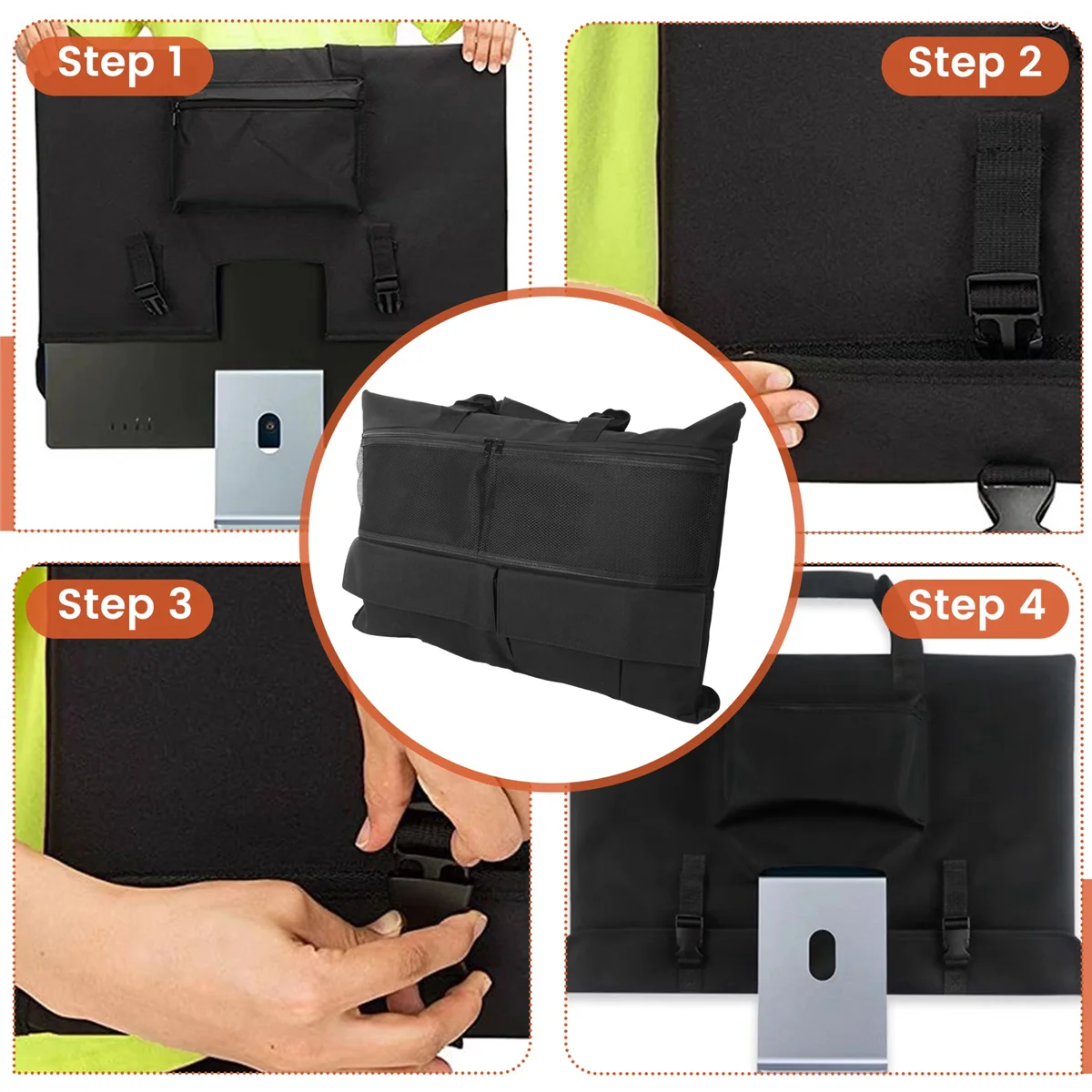 Step 1

Step 2

Step 3

Step 4