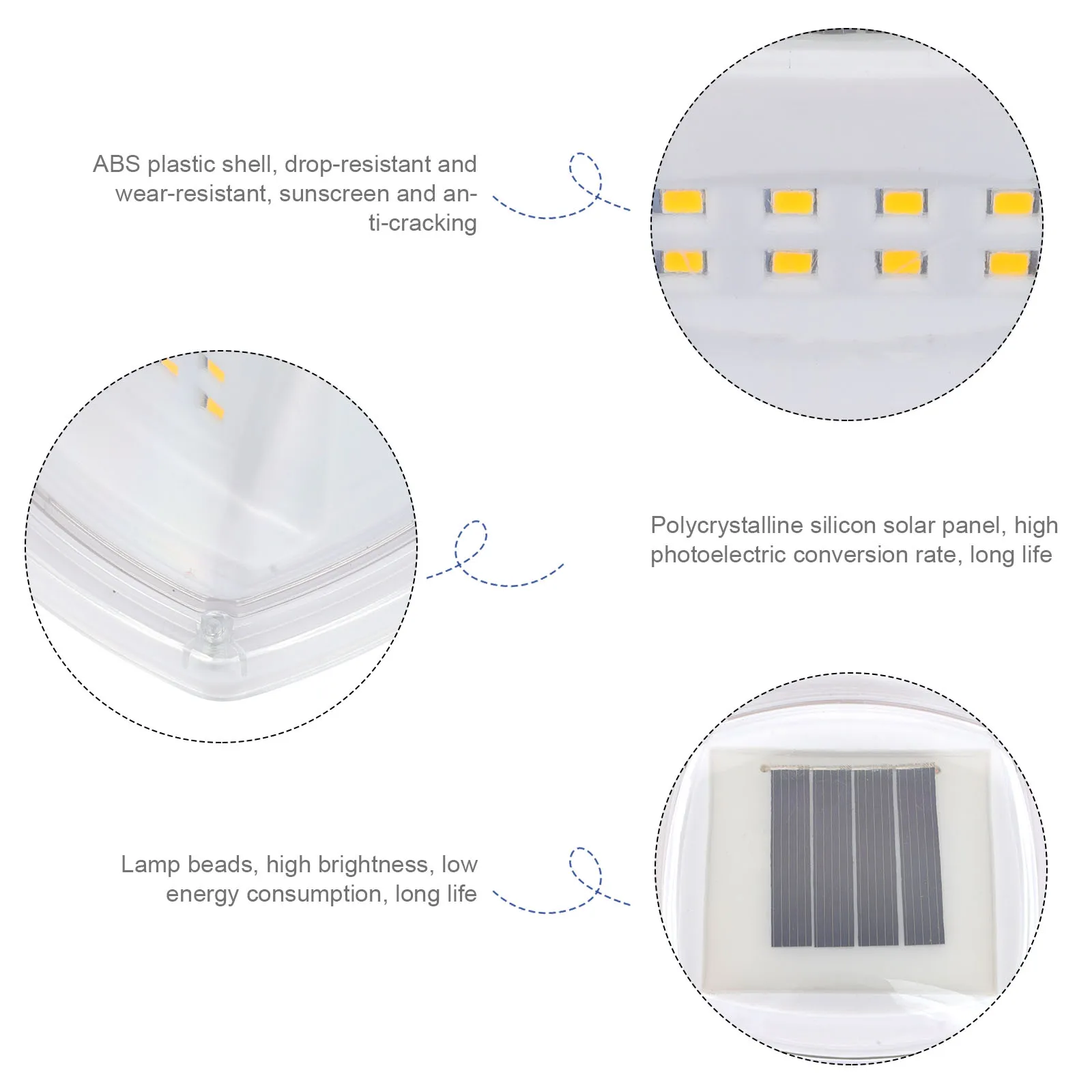 ABS plastic shell, drop-resistant and wear-resistant, sunscreen and anti-cracking

Polycrystalline silicon solar panel, high photoelectric conversion rate, long life

Lamp beads, high brightness, low energy consumption, long life