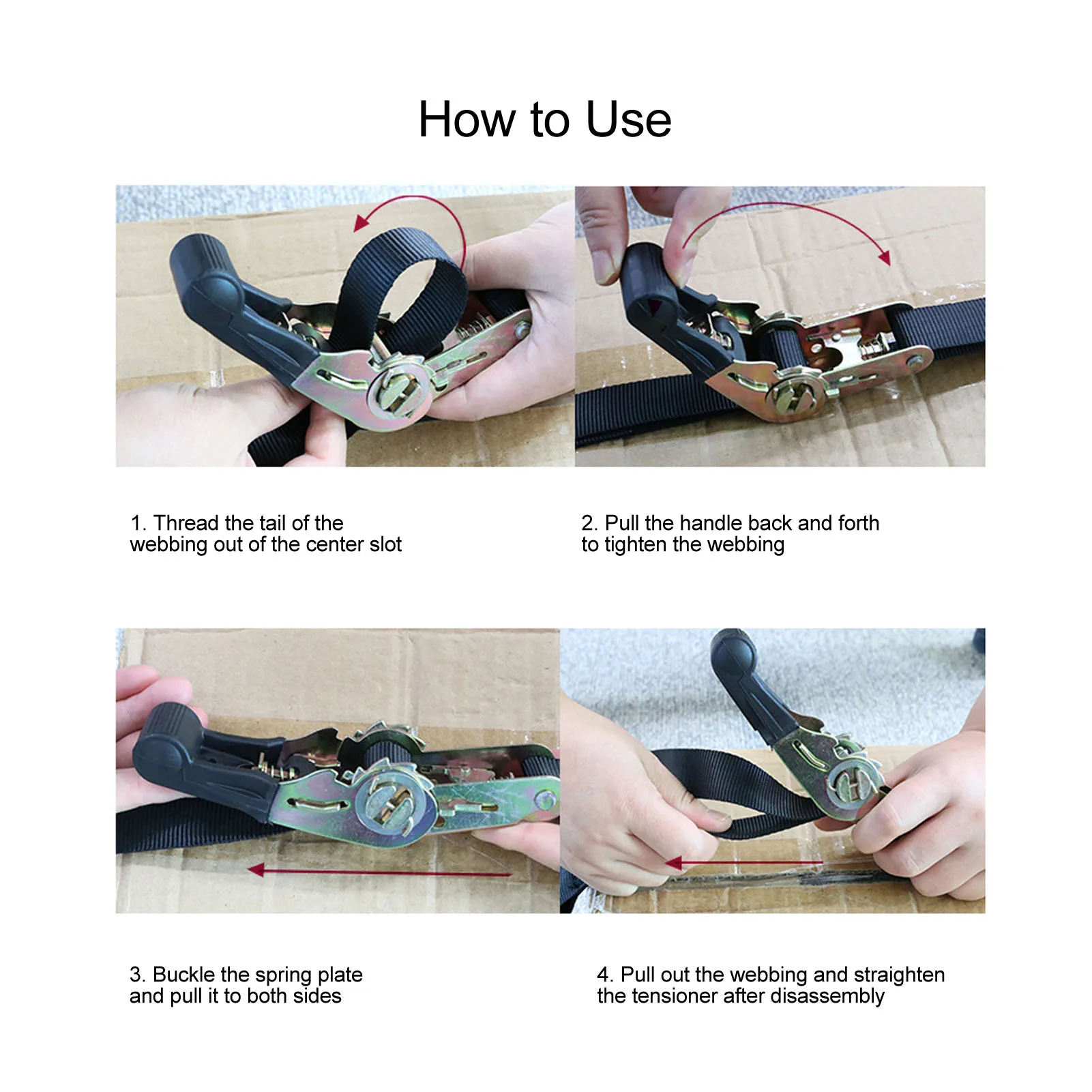 How to Use

1. Thread the tail of the webbing out of the center slot

2. Pull the handle back and forth to tighten the webbing

3. Buckle the spring plate and pull it to both sides

4. Pull out the webbing and straighten the tensioner after disassembly