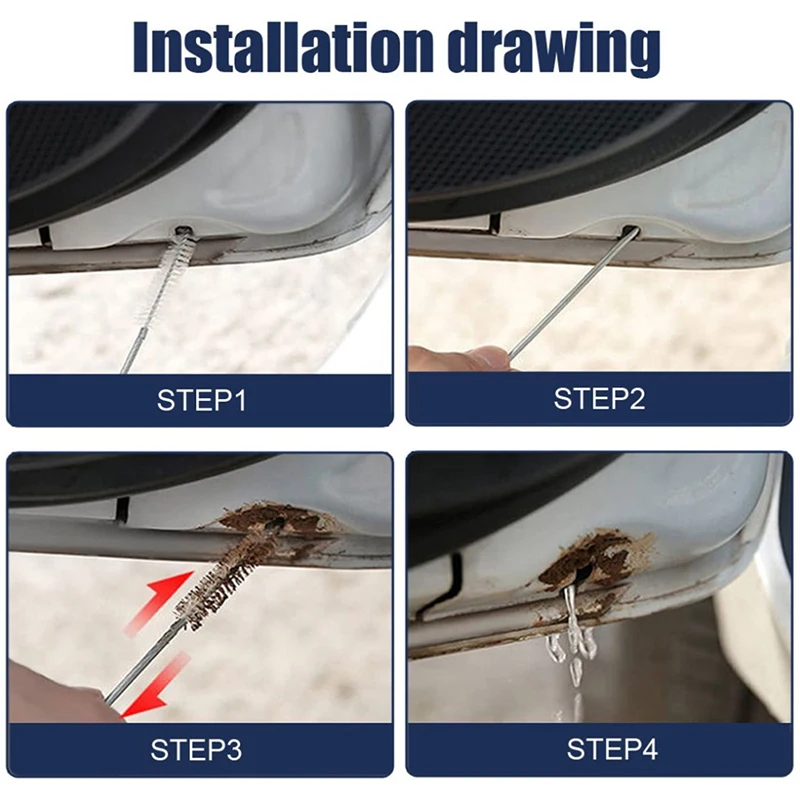 Installation drawing

STEP1

STEP2

STEP3

STEP4