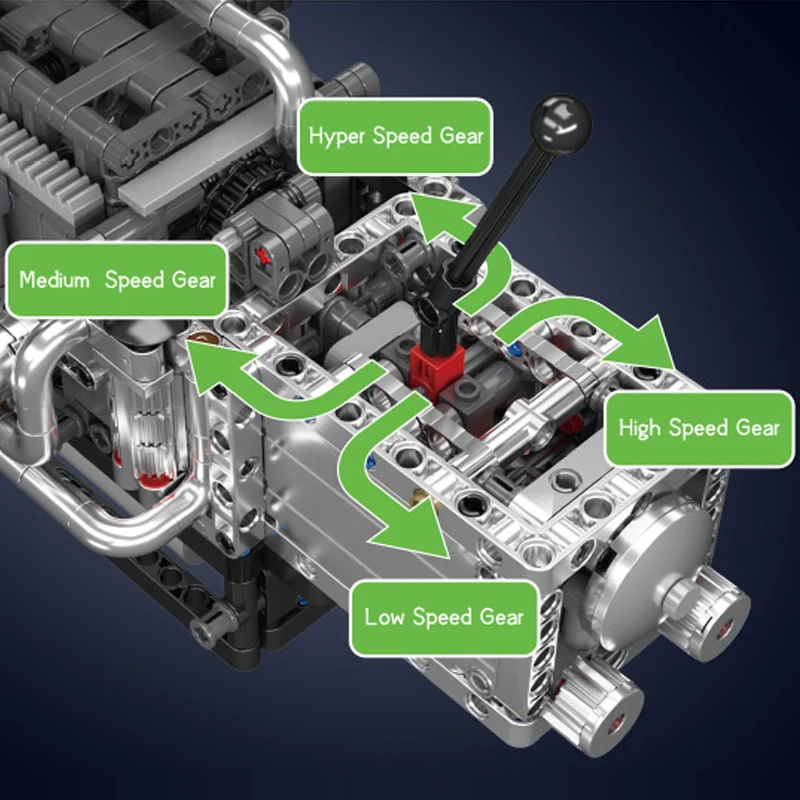 Hyper Speed Gear

Medium Speed Gear

High Speed Gear

Low Speed Gear